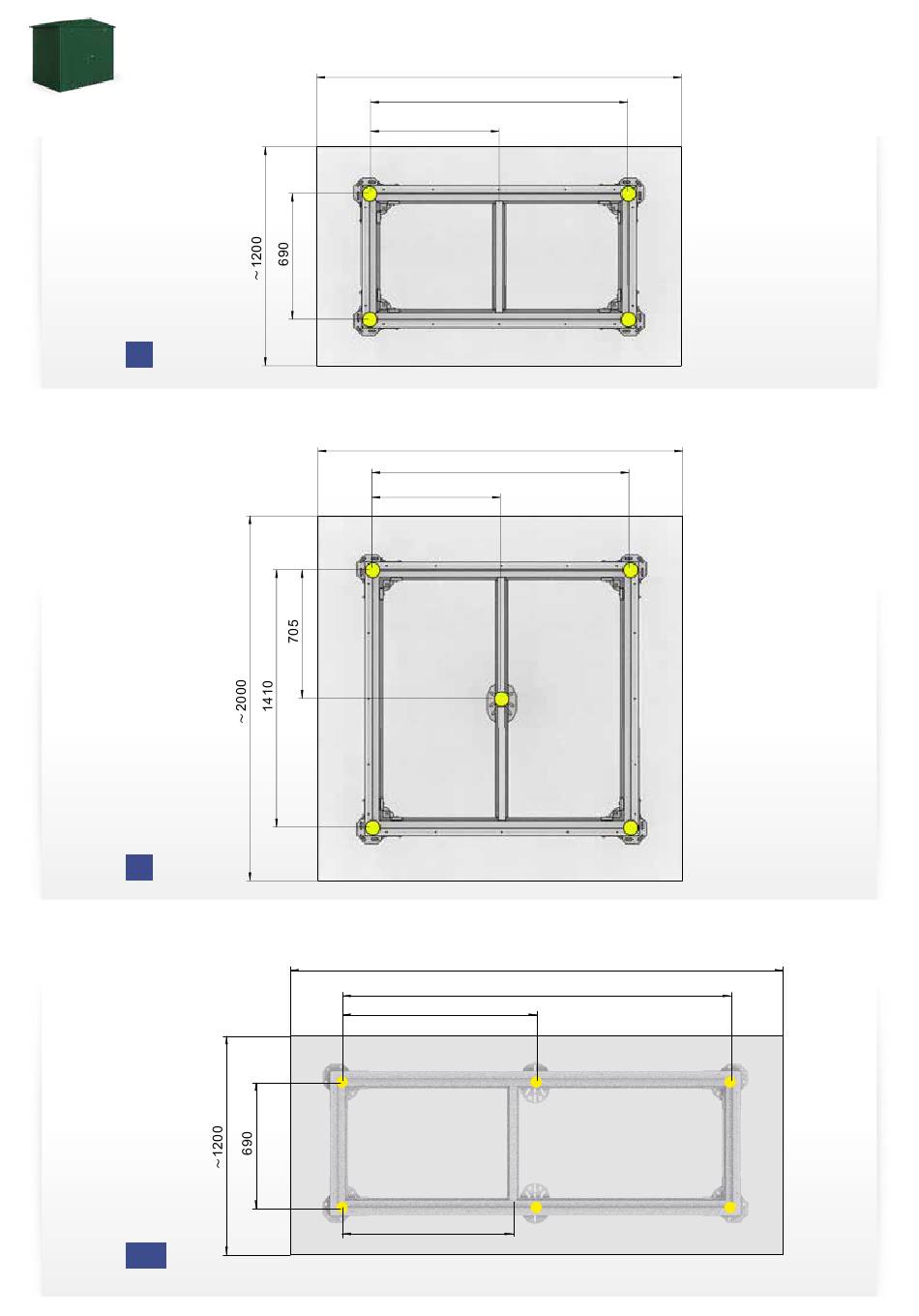 ~1200
690

~2000
1410
705

~1200
690