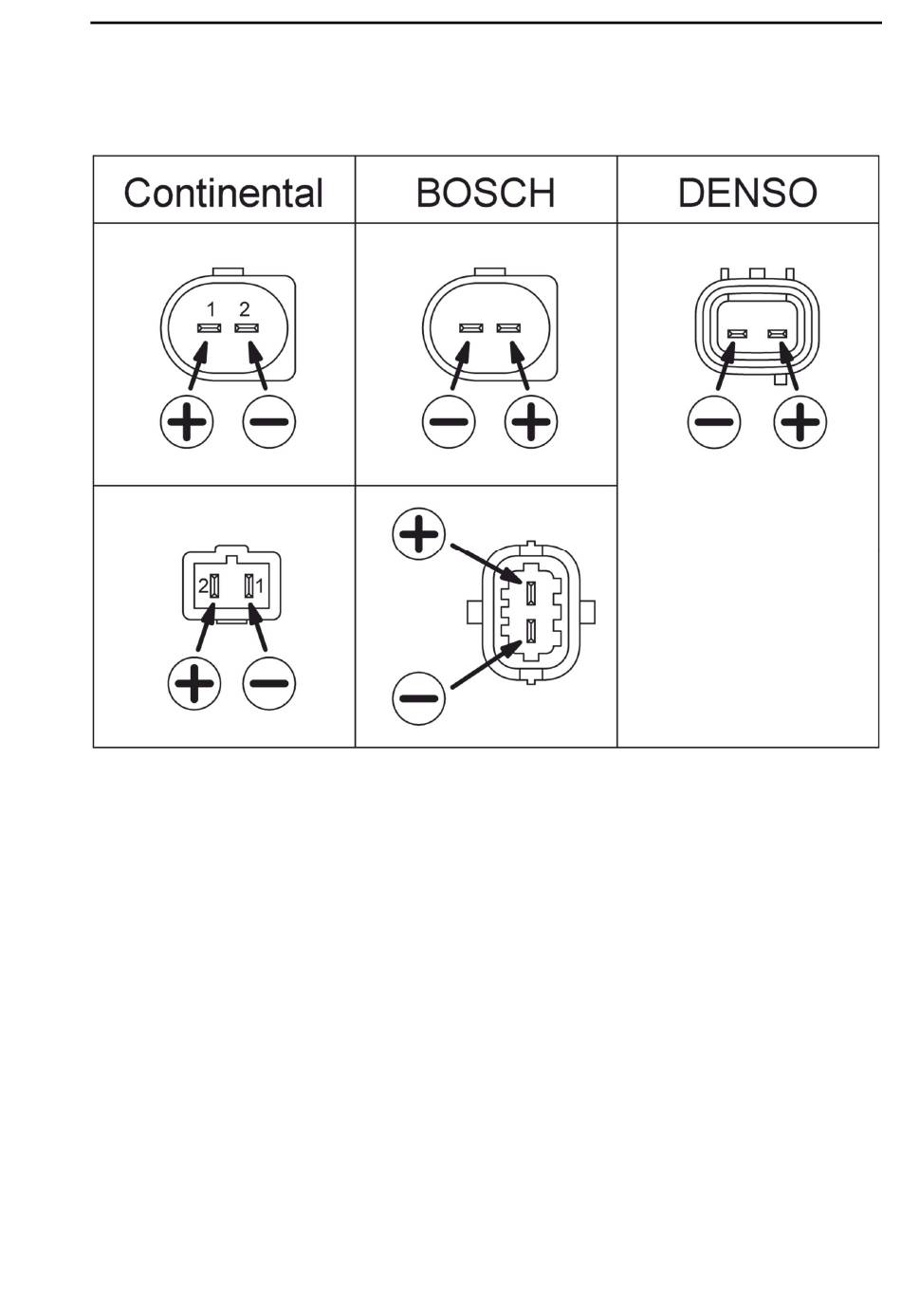 | Continental | BOSCH | DENSO |
|---|---|---|
| 1 2 + − | − + | − + |
| 2 1 + − | + − | |