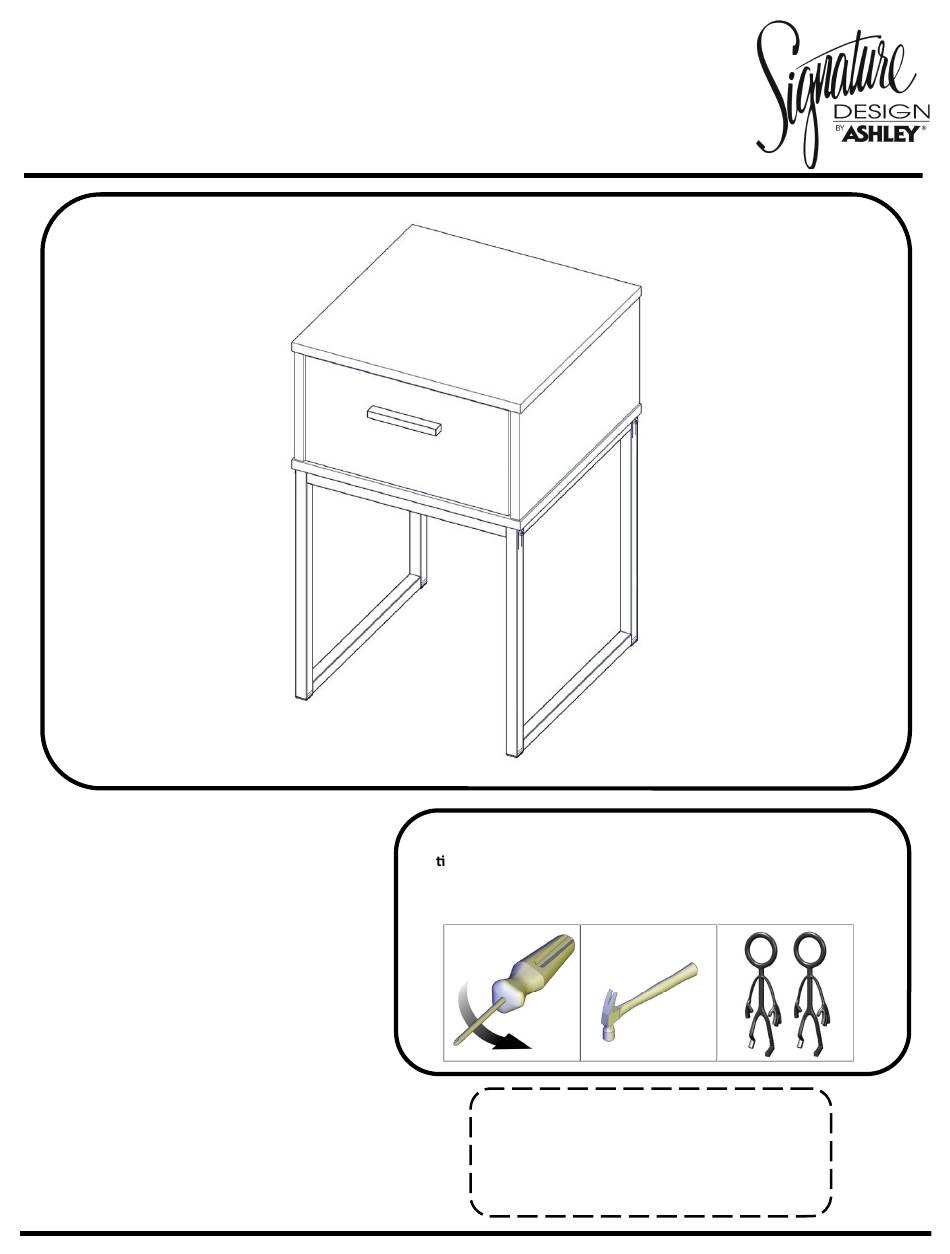 Signature DESIGN BY ASHLEY®

ti