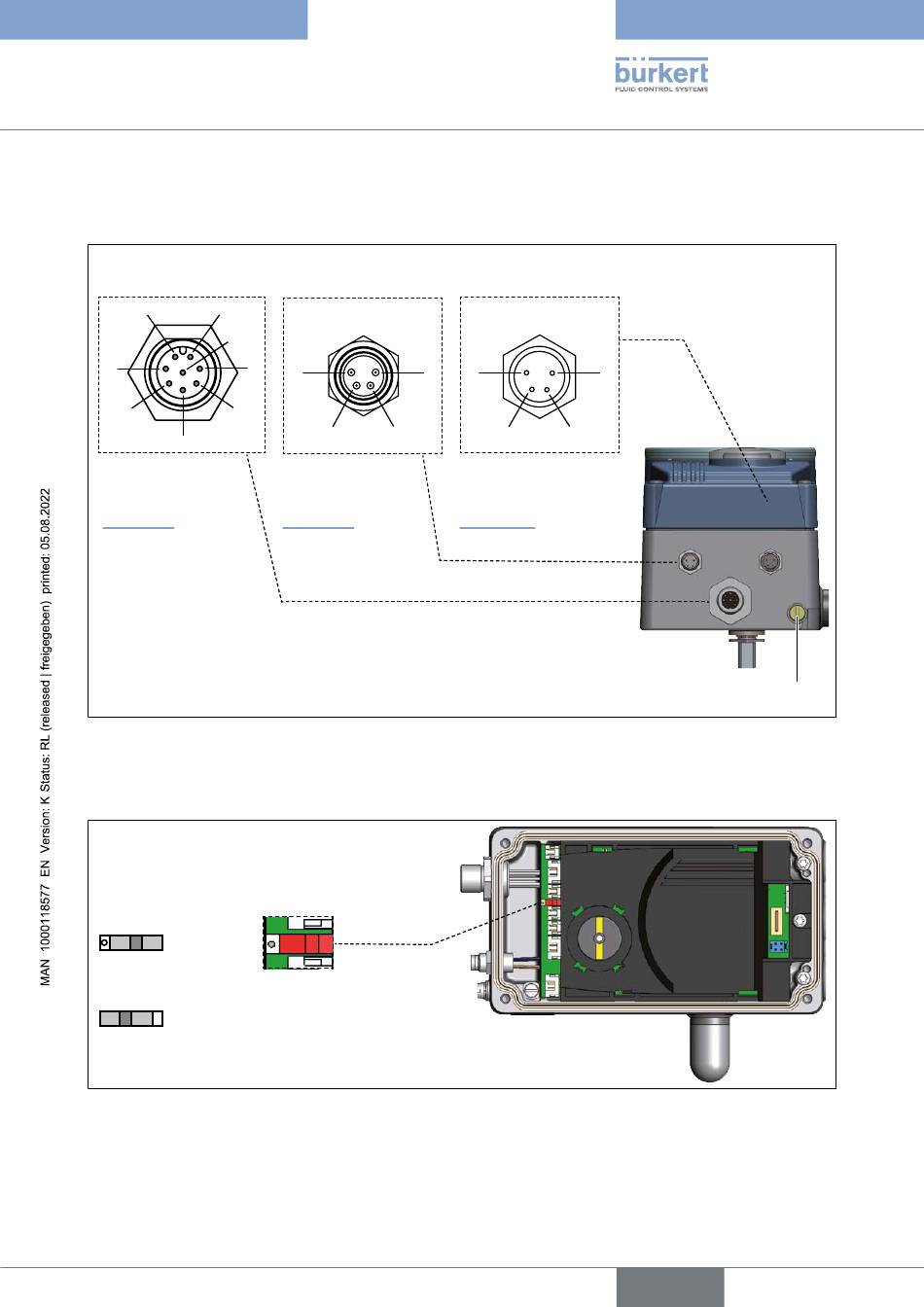 bürkert
FLUID CONTROL SYSTEMS

MAN 1000118577 EN Version: K Status: RL (released | freigegeben) printed: 05.08.2022