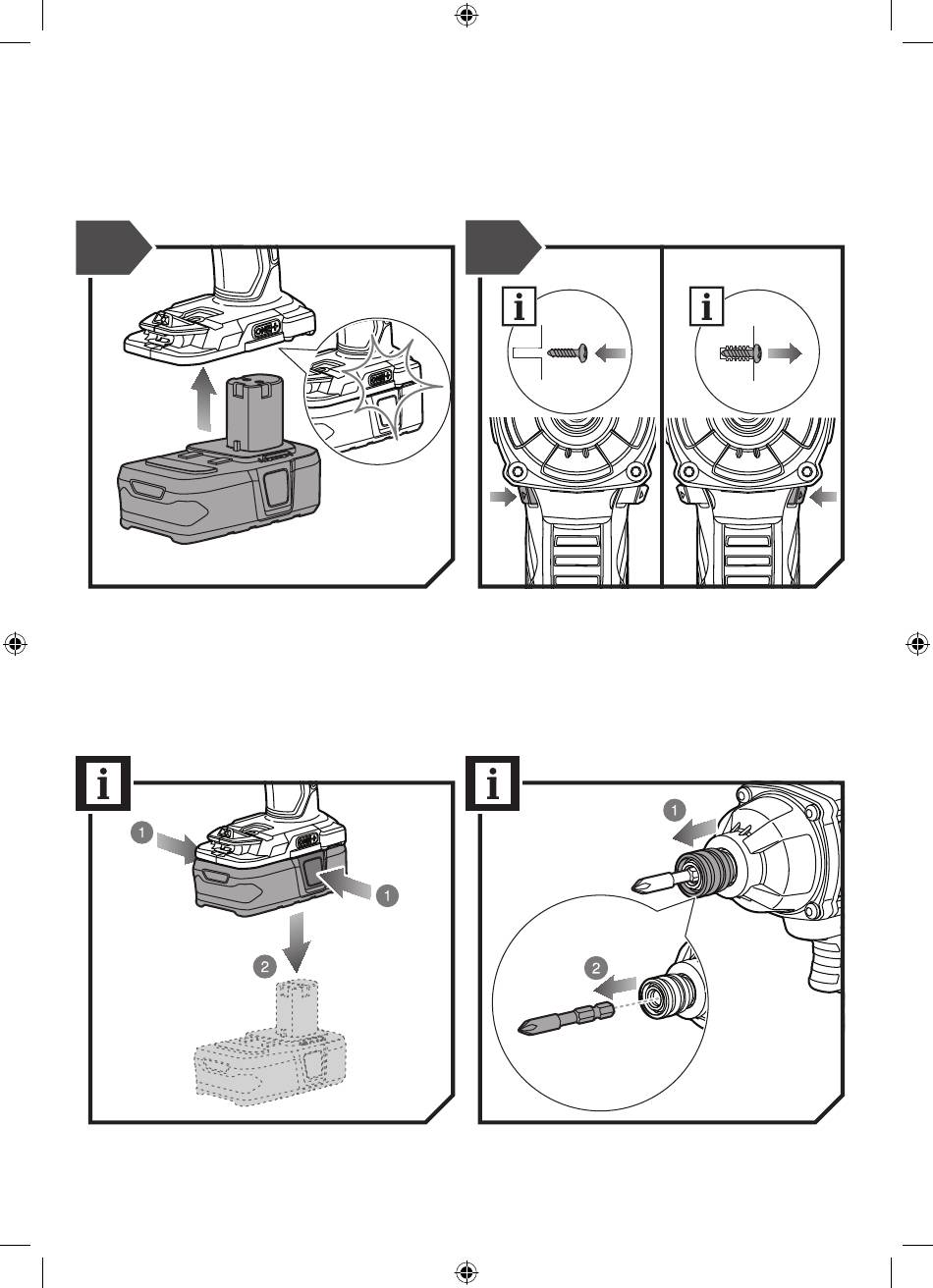 i

i

i

1

1

2

i

1

2