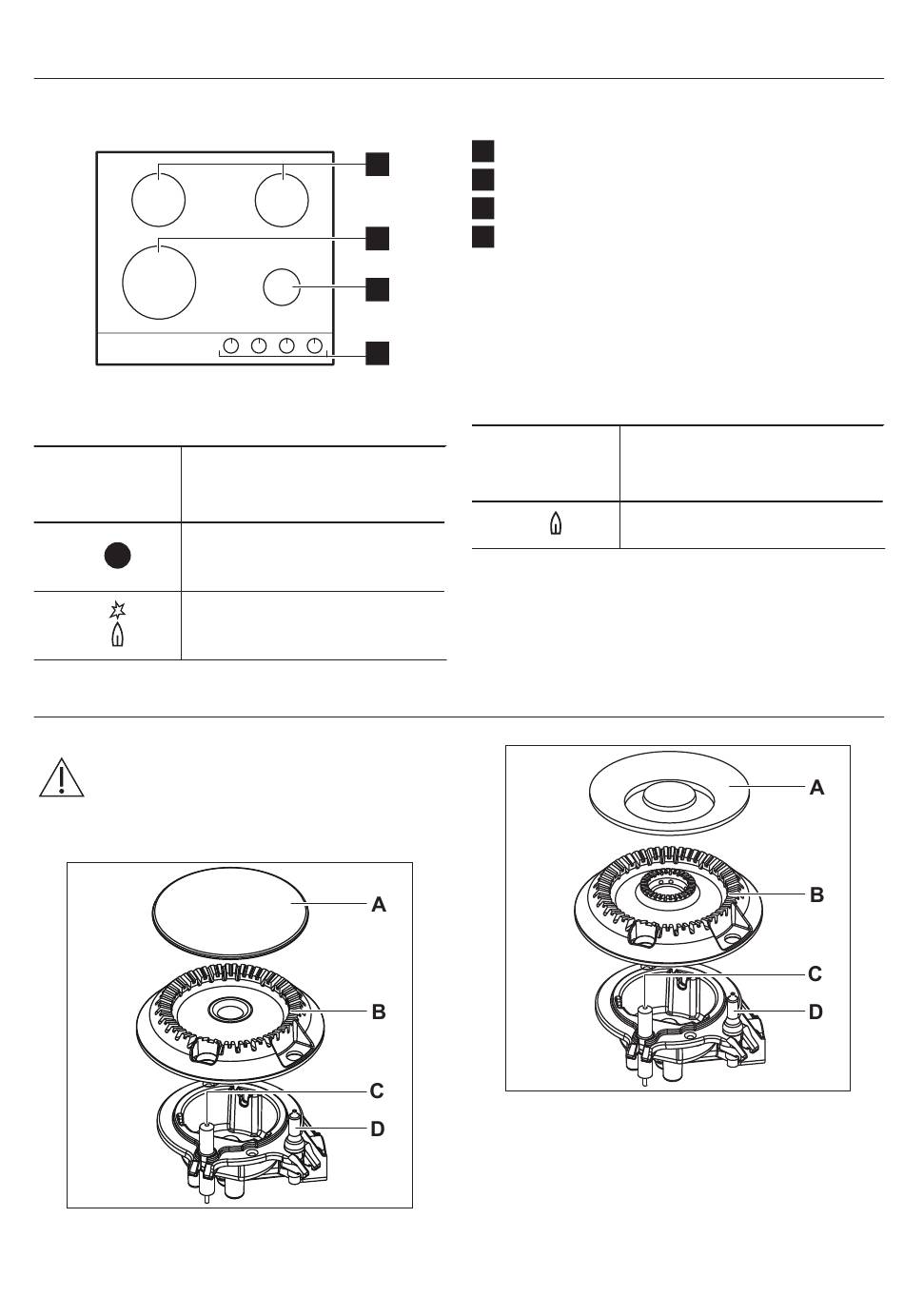 A

B

C

D

A

B

C

D