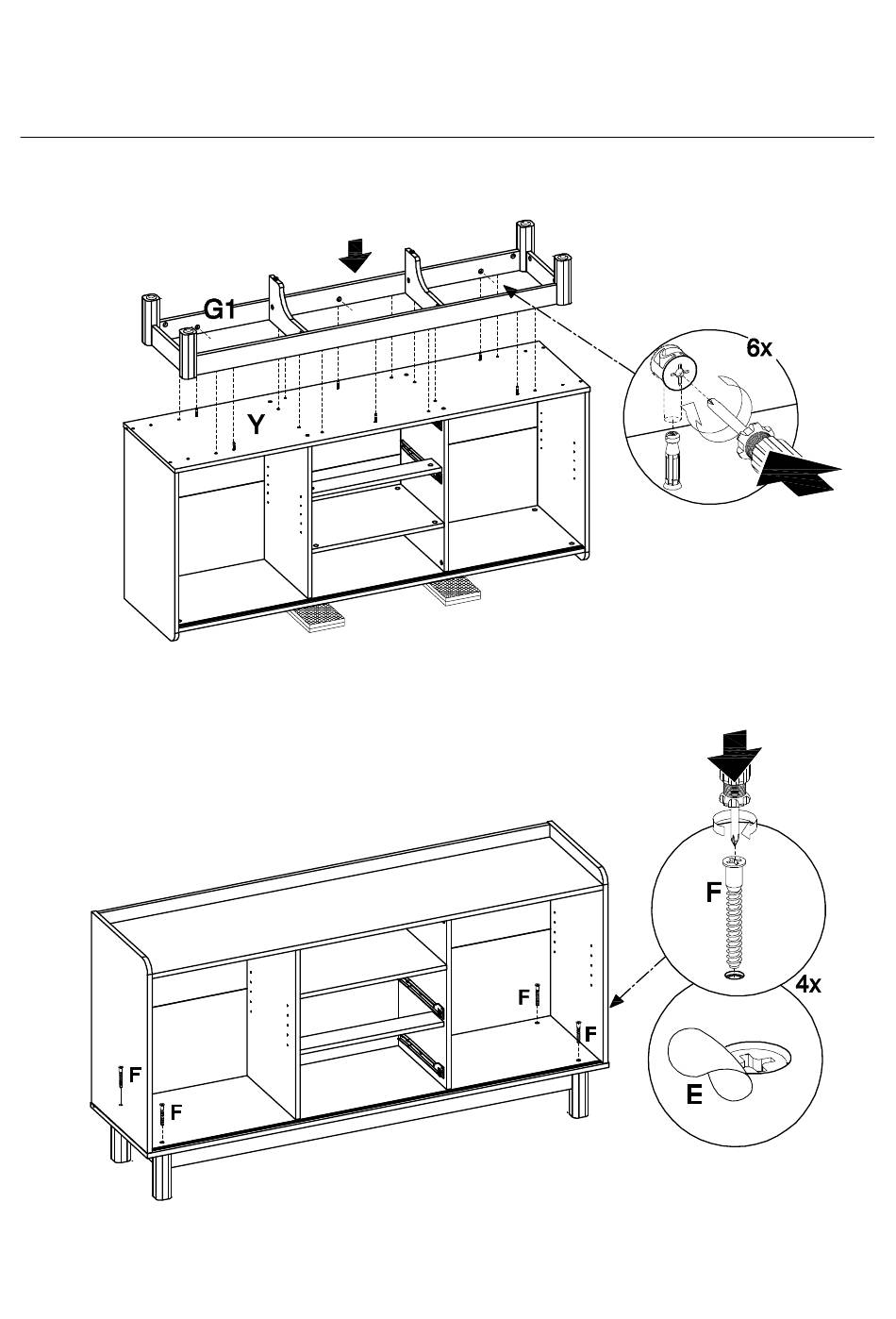 G1

Y

6x

F

4x

E

F

F

F

F