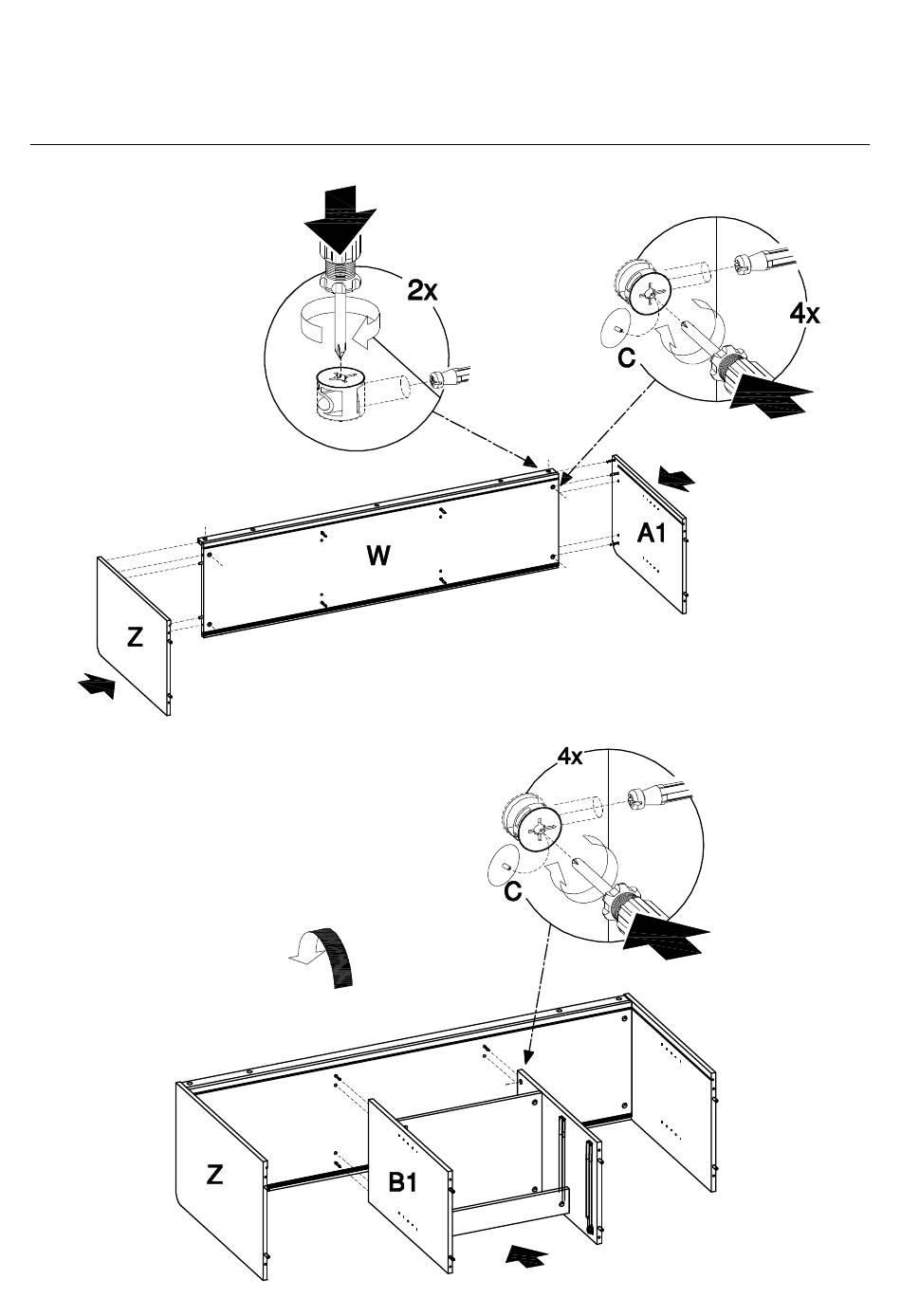 2x

4x

C

W

A1

Z

4x

C

Z

B1