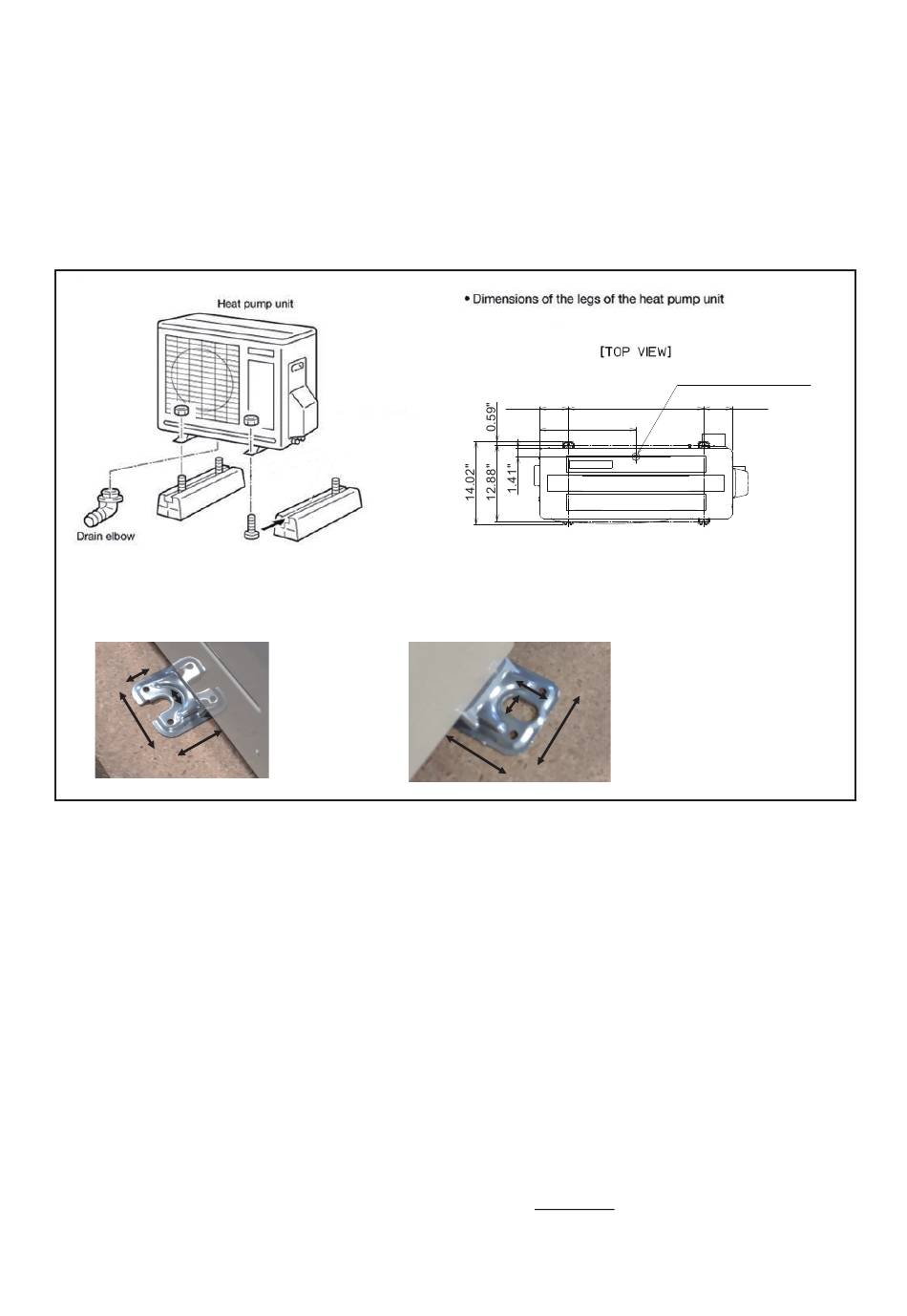 Heat pump unit

Drain elbow

• Dimensions of the legs of the heat pump unit

[TOP VIEW]

0.59"

14.02"

12.88"

1.41"