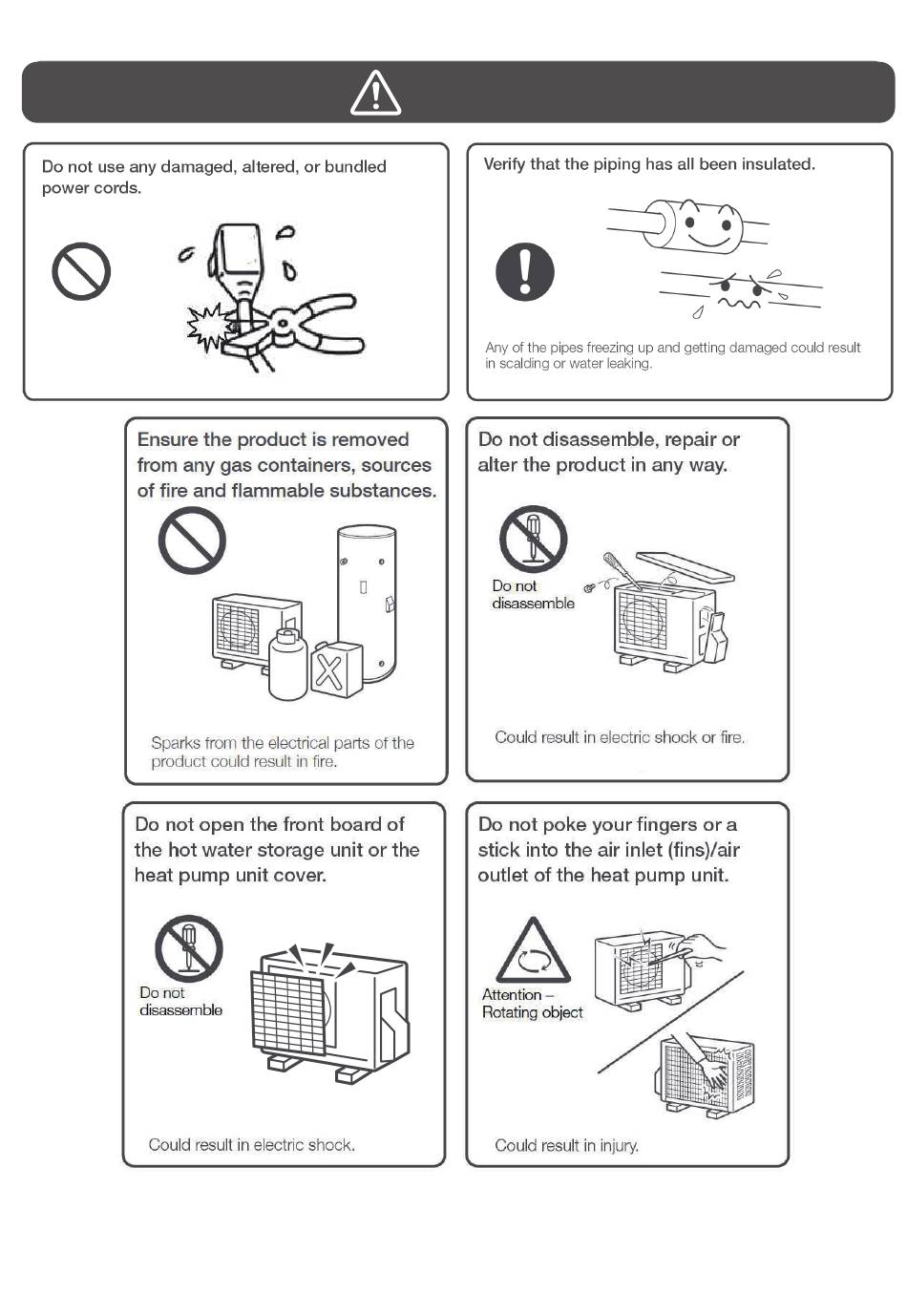 Do not use any damaged, altered, or bundled power cords.

Verify that the piping has all been insulated.

Any of the pipes freezing up and getting damaged could result in scalding or water leaking.

Ensure the product is removed from any gas containers, sources of fire and flammable substances.

Sparks from the electrical parts of the product could result in fire.

Do not disassemble, repair or alter the product in any way.

Do not disassemble

Could result in electric shock or fire.

Do not open the front board of the hot water storage unit or the heat pump unit cover.

Do not disassemble

Could result in electric shock.

Do not poke your fingers or a stick into the air inlet (fins)/air outlet of the heat pump unit.

Attention – Rotating object

Could result in injury.