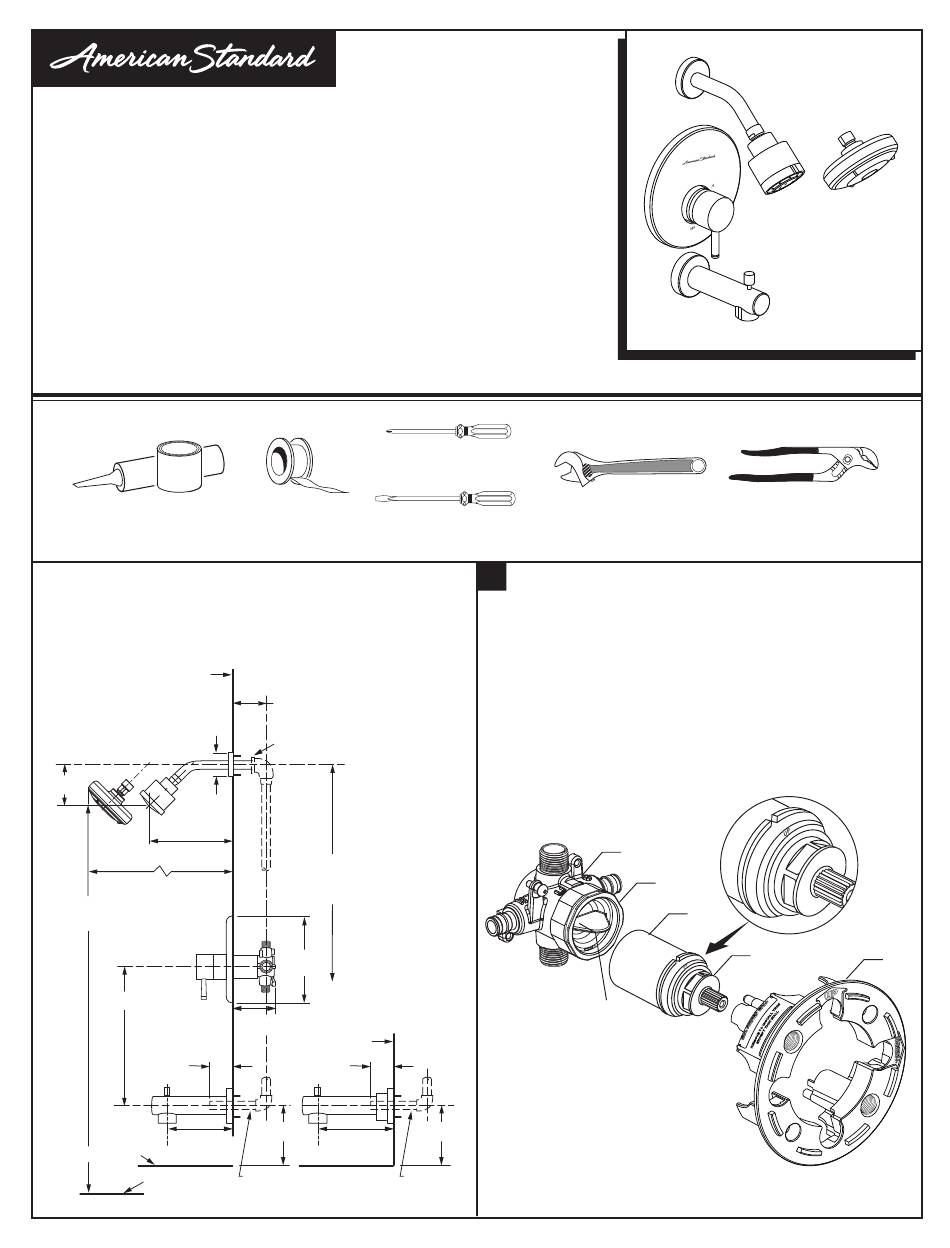 American Standard

American Standard