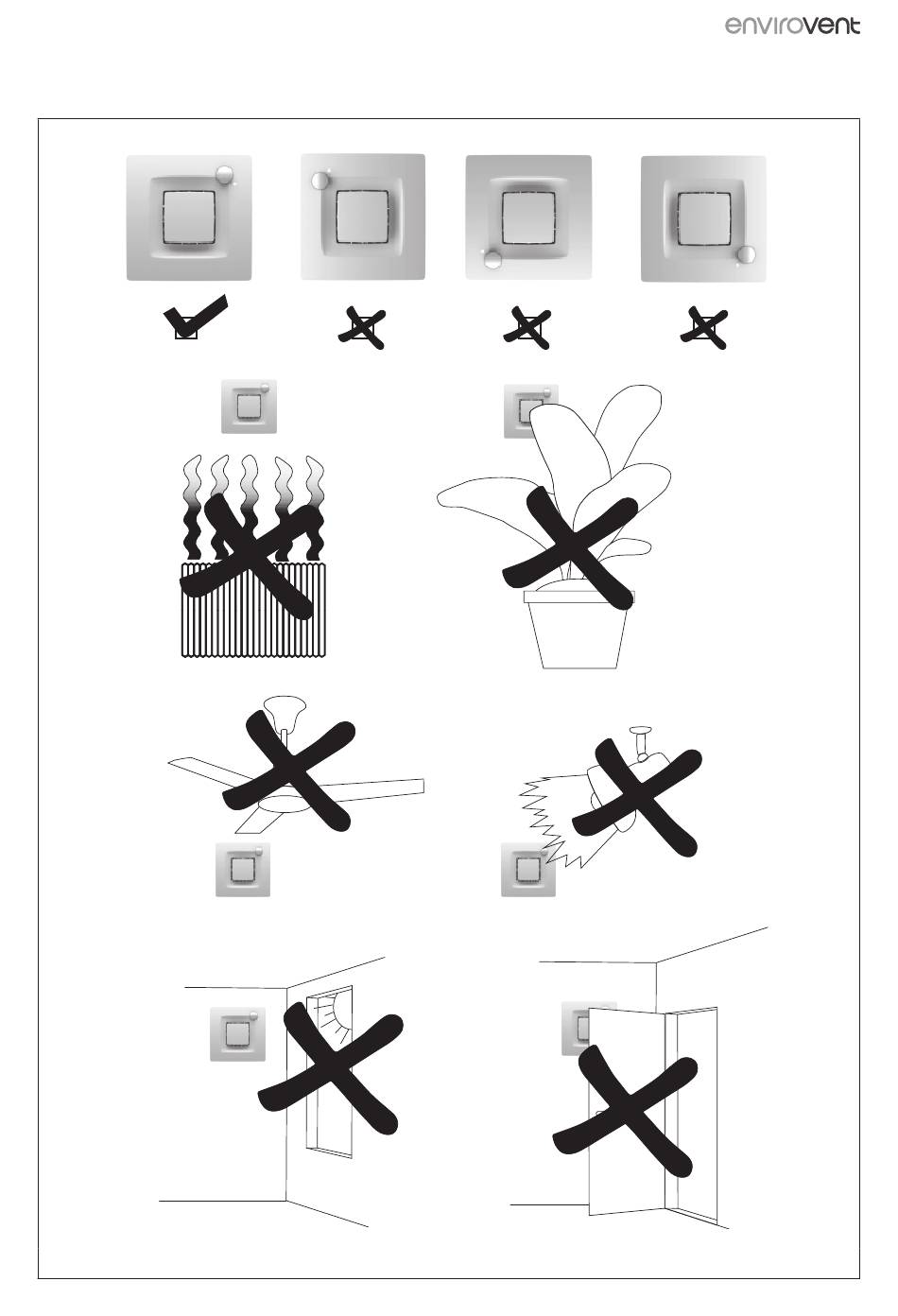 envirovent