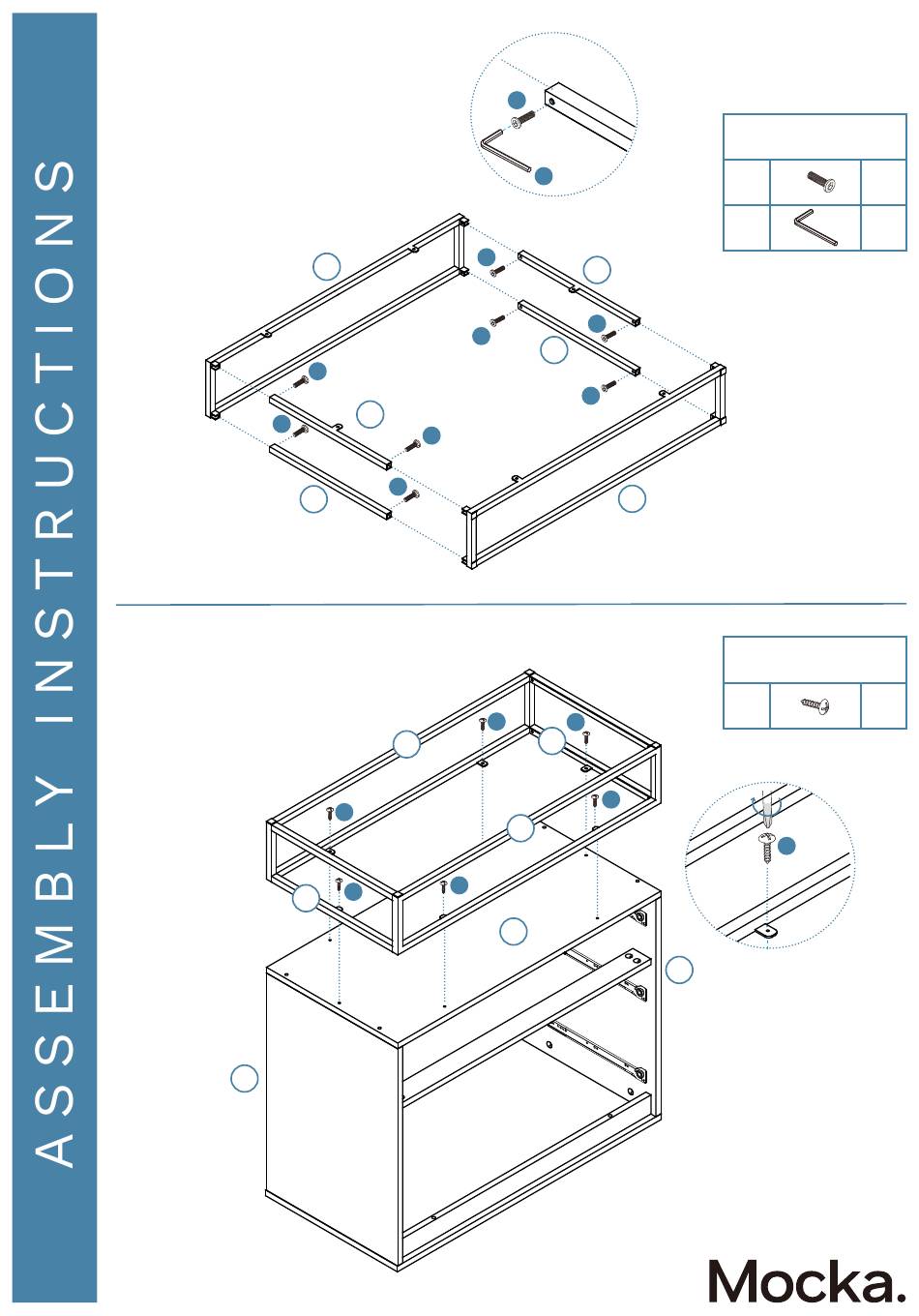 ASSEMBLY INSTRUCTIONS

Mocka.