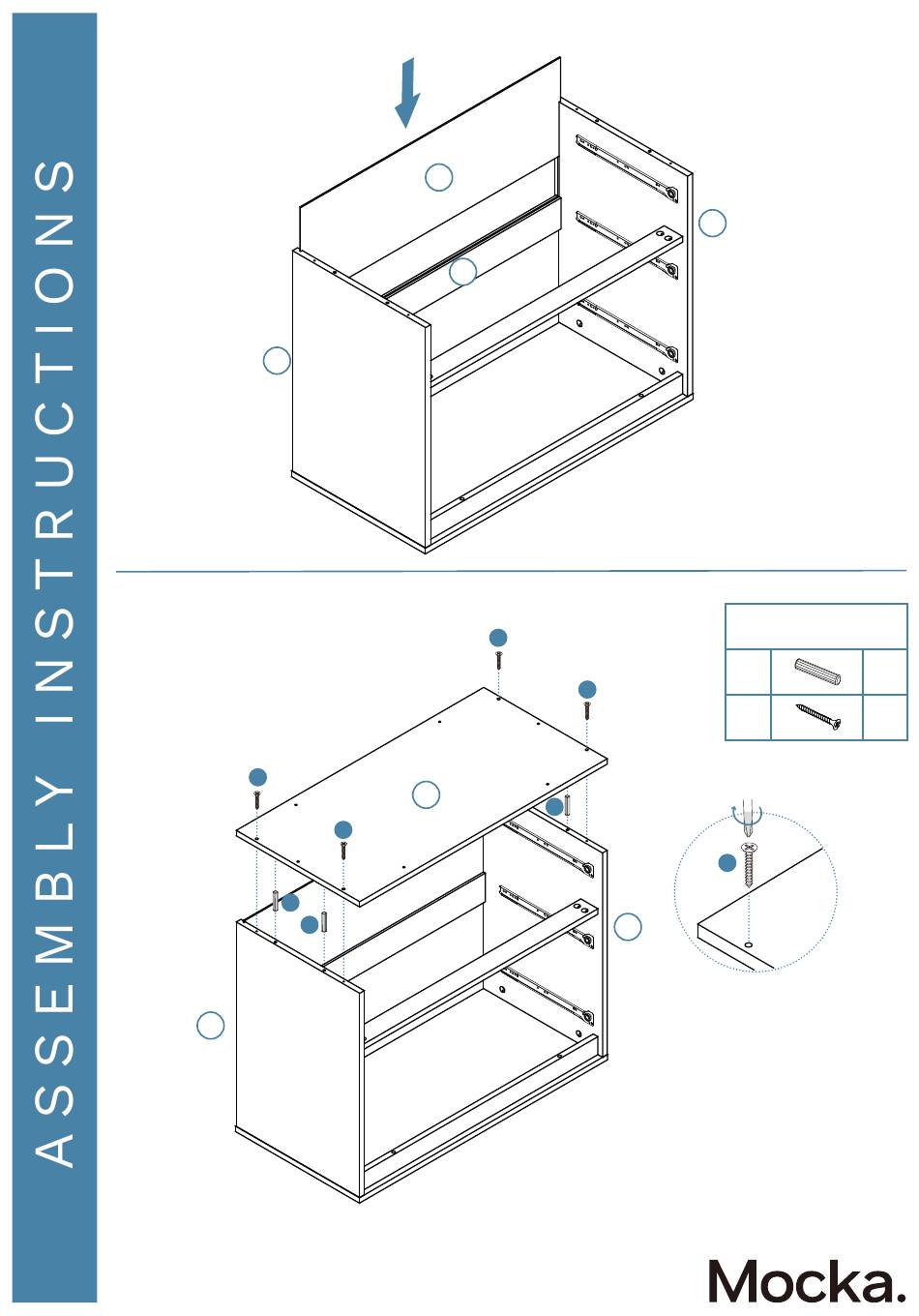 ASSEMBLY INSTRUCTIONS

Mocka.