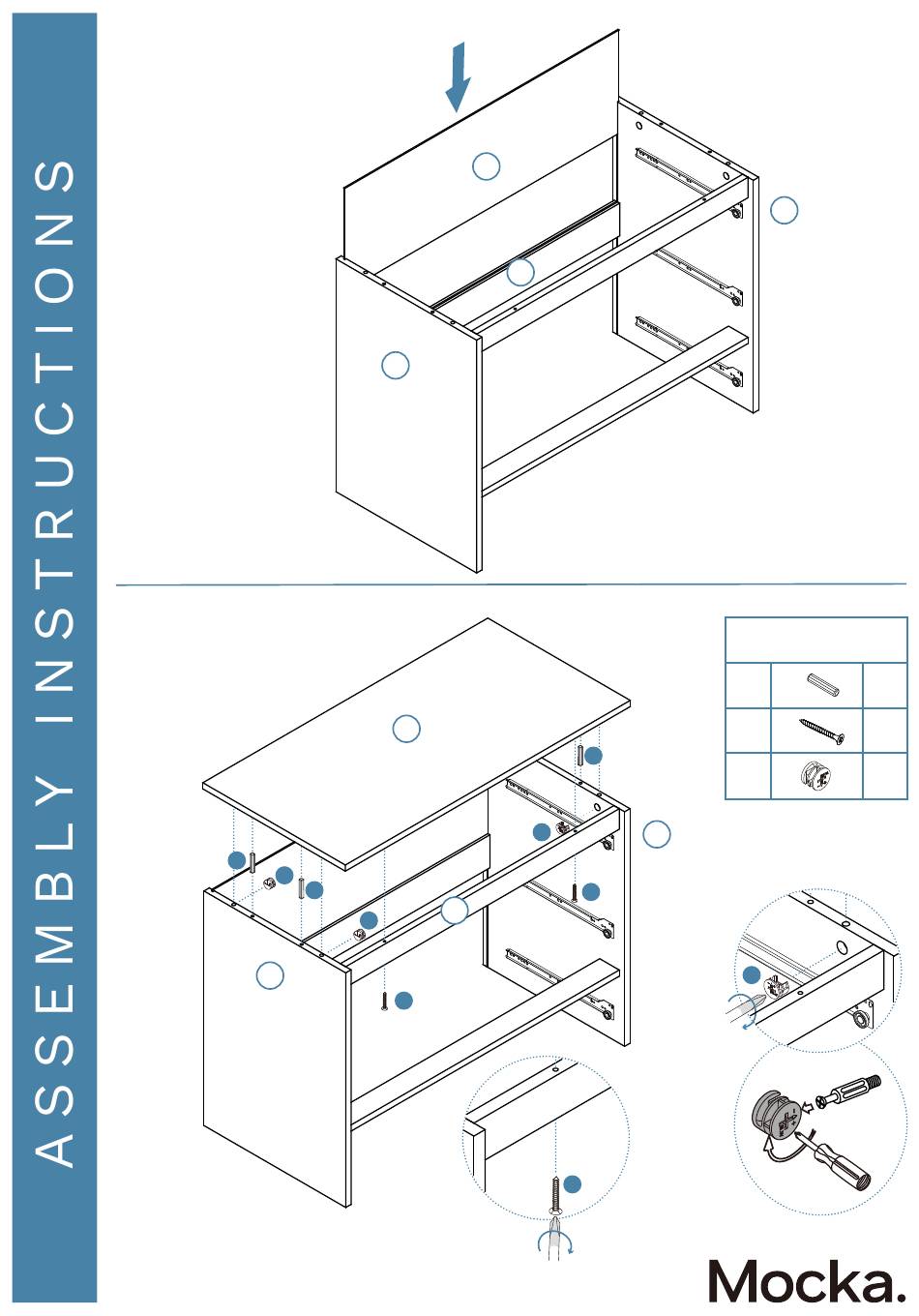 ASSEMBLY INSTRUCTIONS

Mocka.