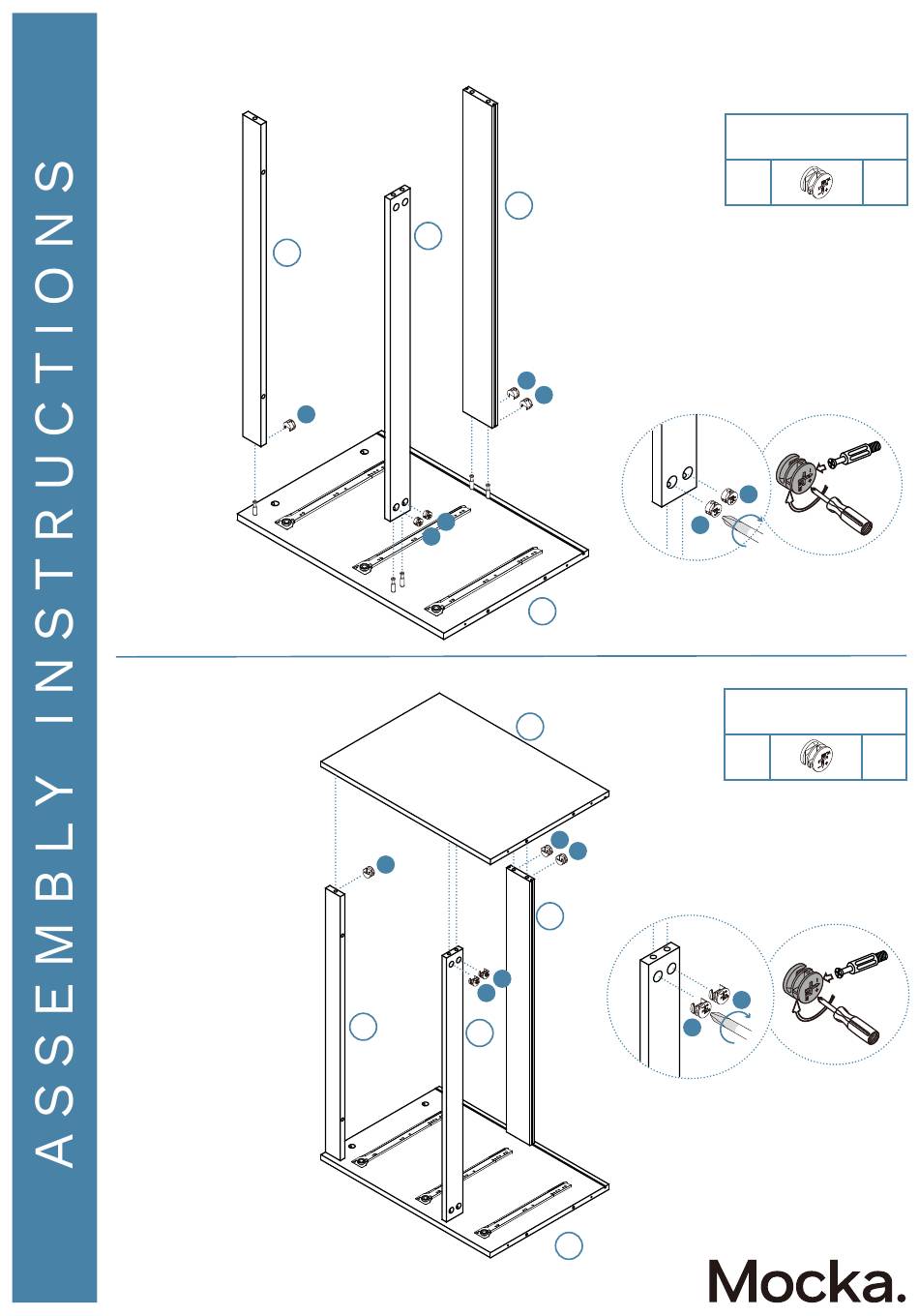 ASSEMBLY INSTRUCTIONS

Mocka.