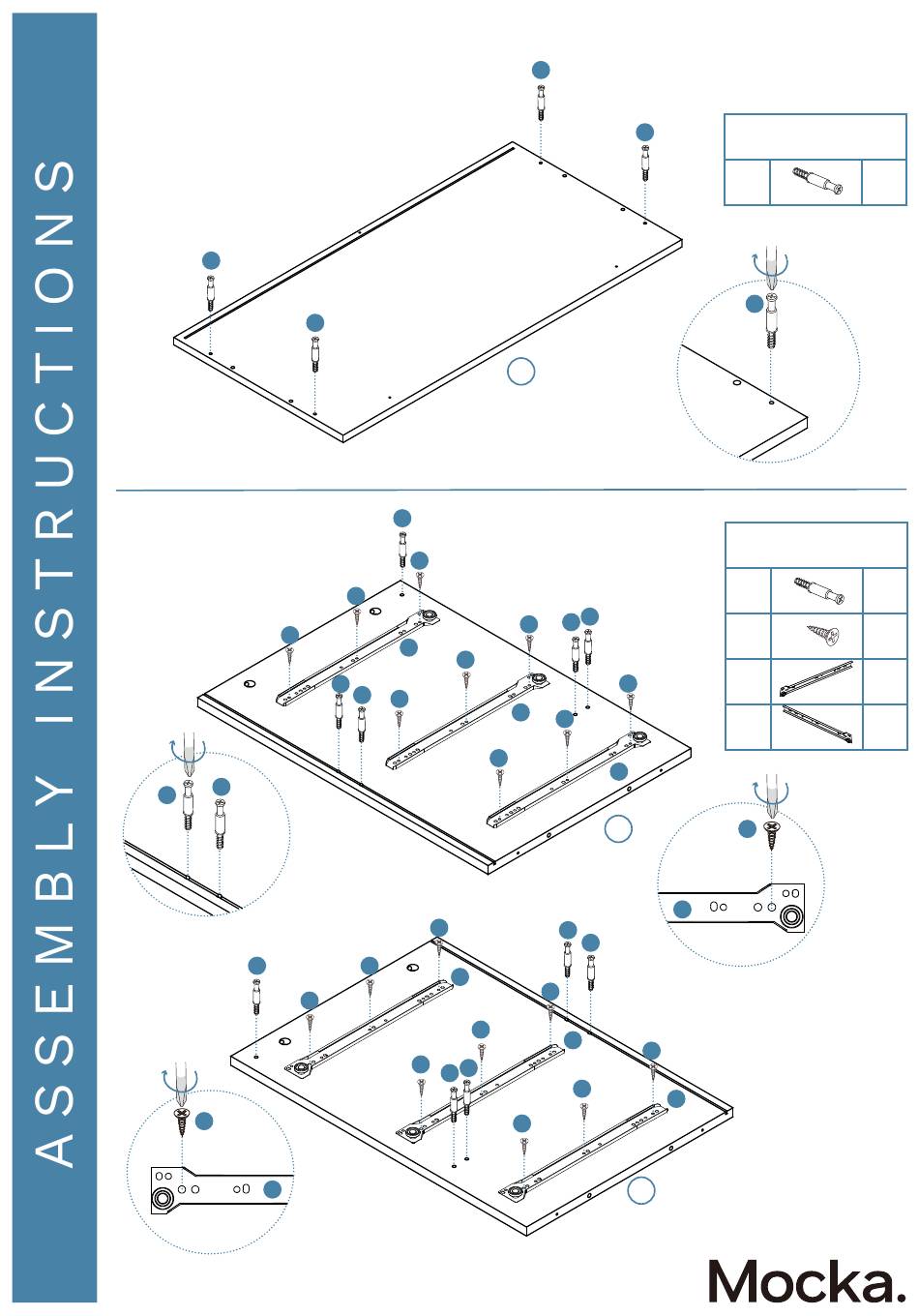 ASSEMBLY INSTRUCTIONS

Mocka.