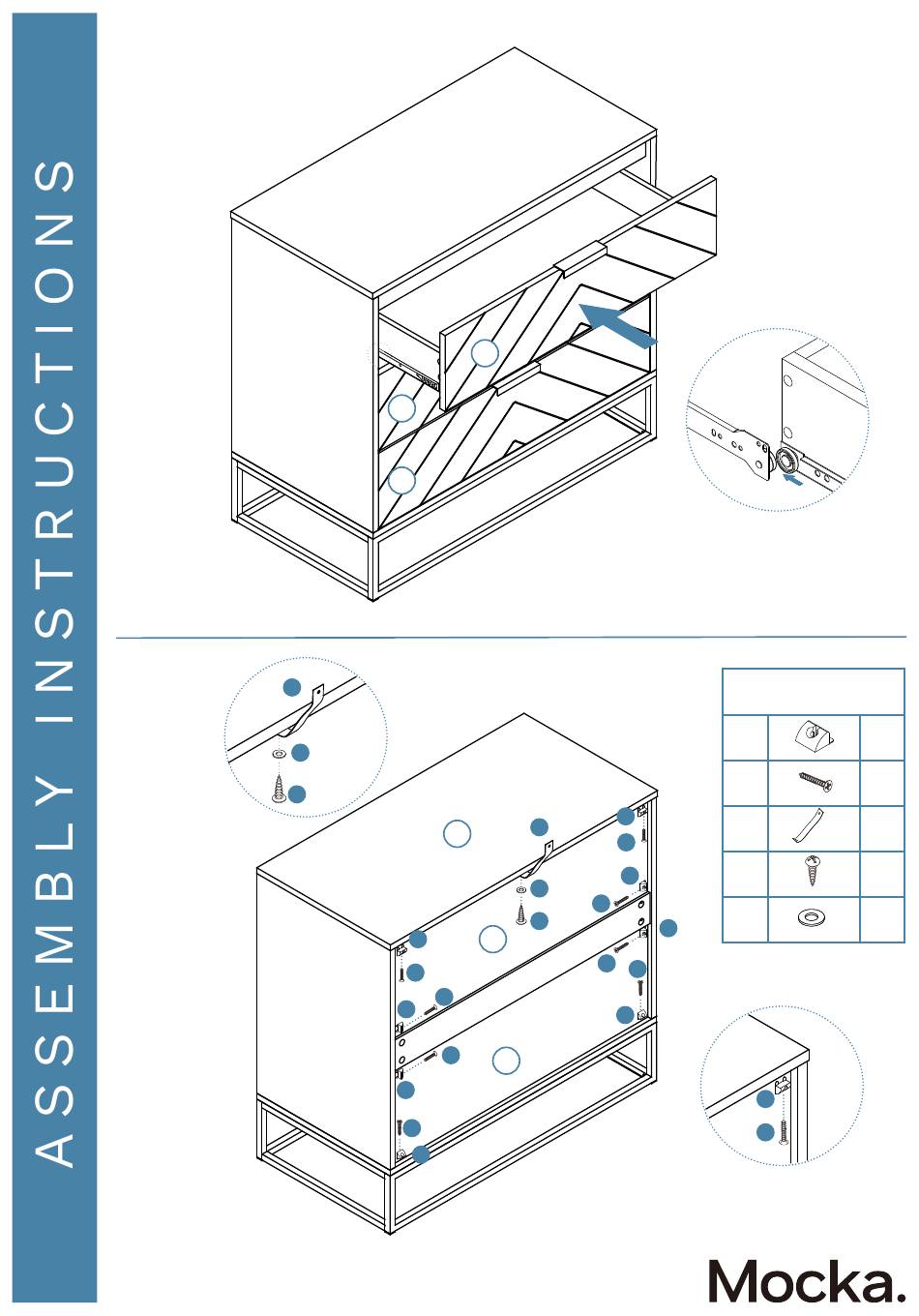 ASSEMBLY INSTRUCTIONS

Mocka.