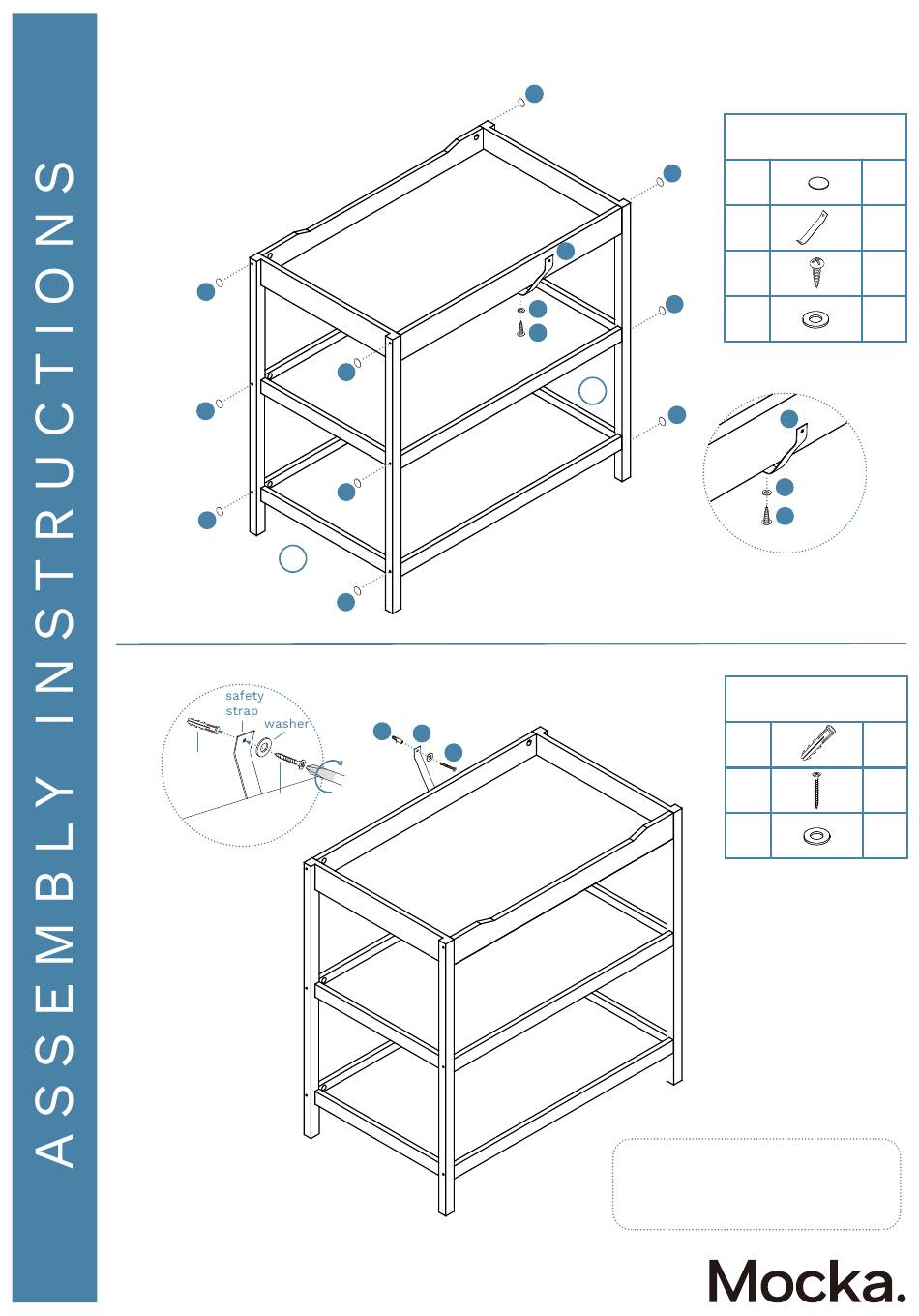 ASSEMBLY INSTRUCTIONS

safety strap

washer

Mocka.