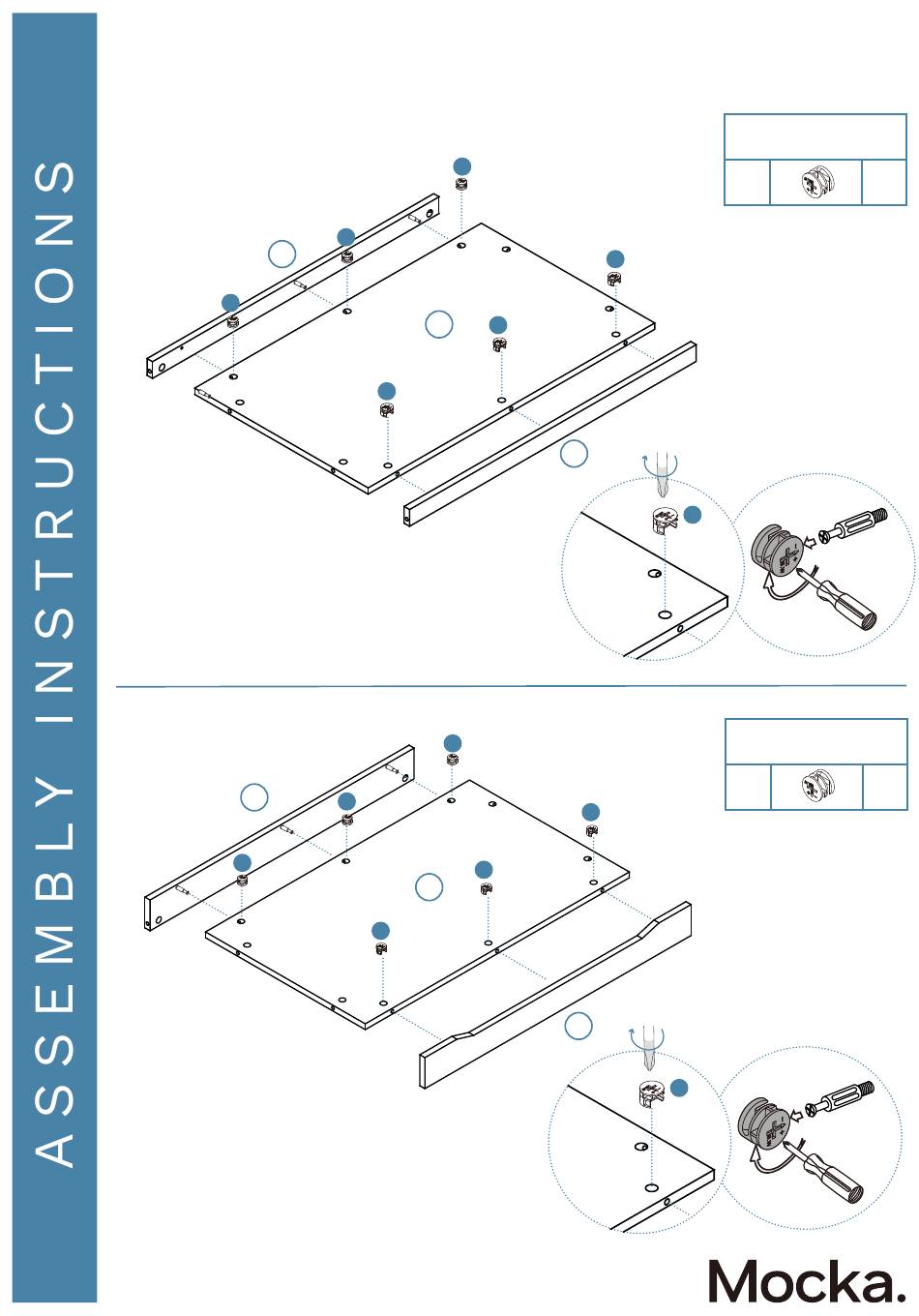 ASSEMBLY INSTRUCTIONS

Mocka.