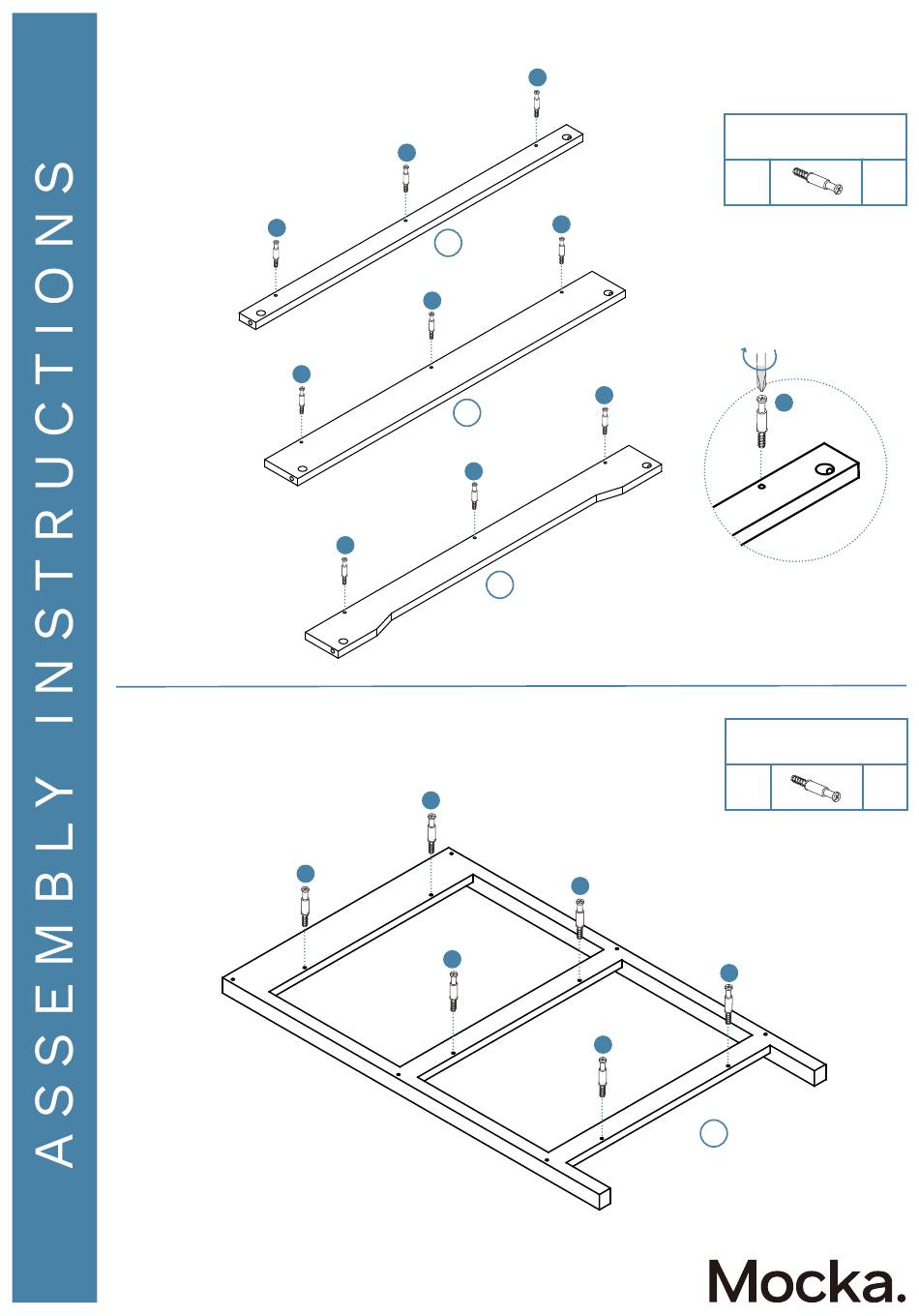 ASSEMBLY INSTRUCTIONS

Mocka.