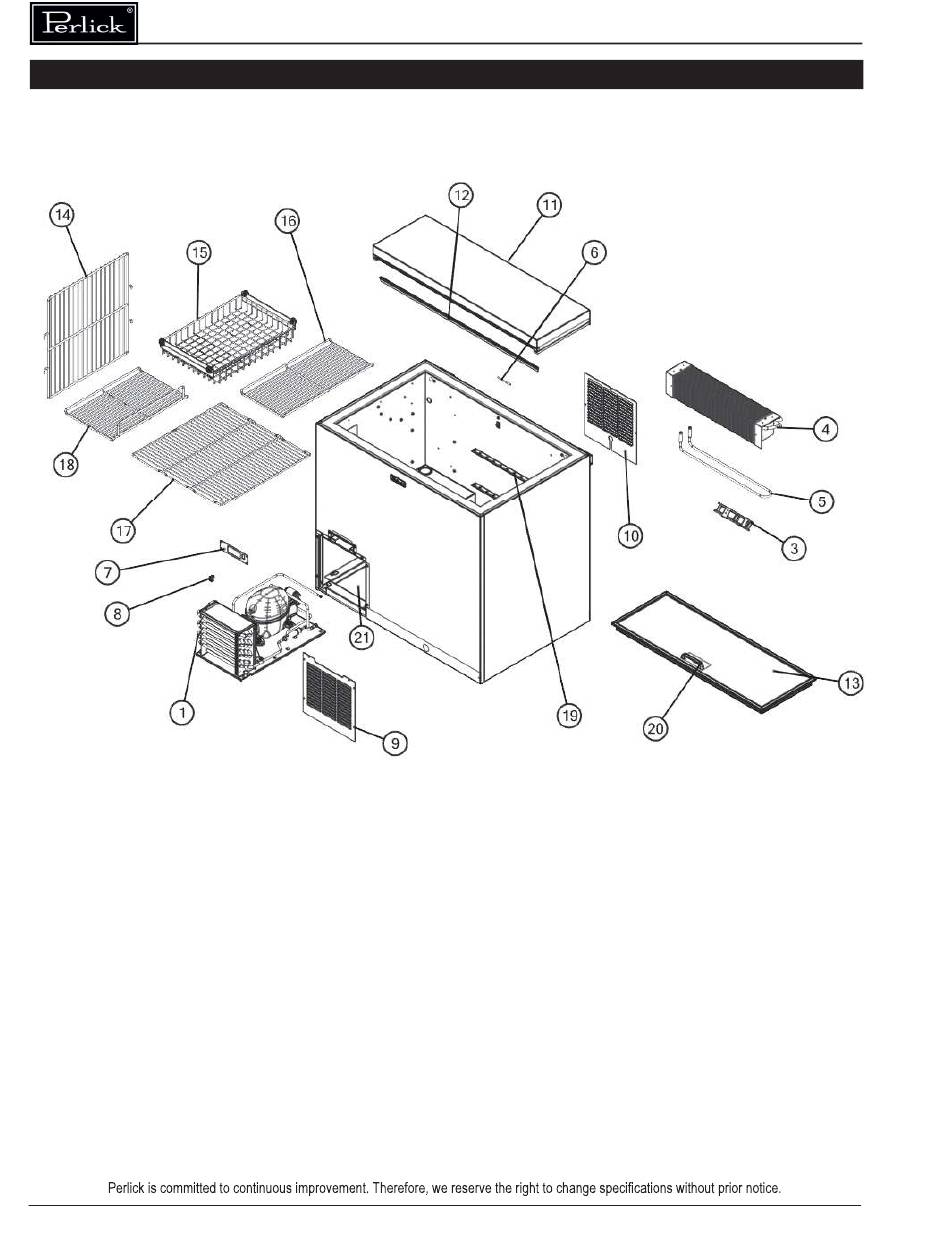 Perlick®

14
15
16
12
11
6
4
5
3
10
18
17
7
8
21
1
9
19
20
13

Perlick is committed to continuous improvement. Therefore, we reserve the right to change specifications without prior notice.