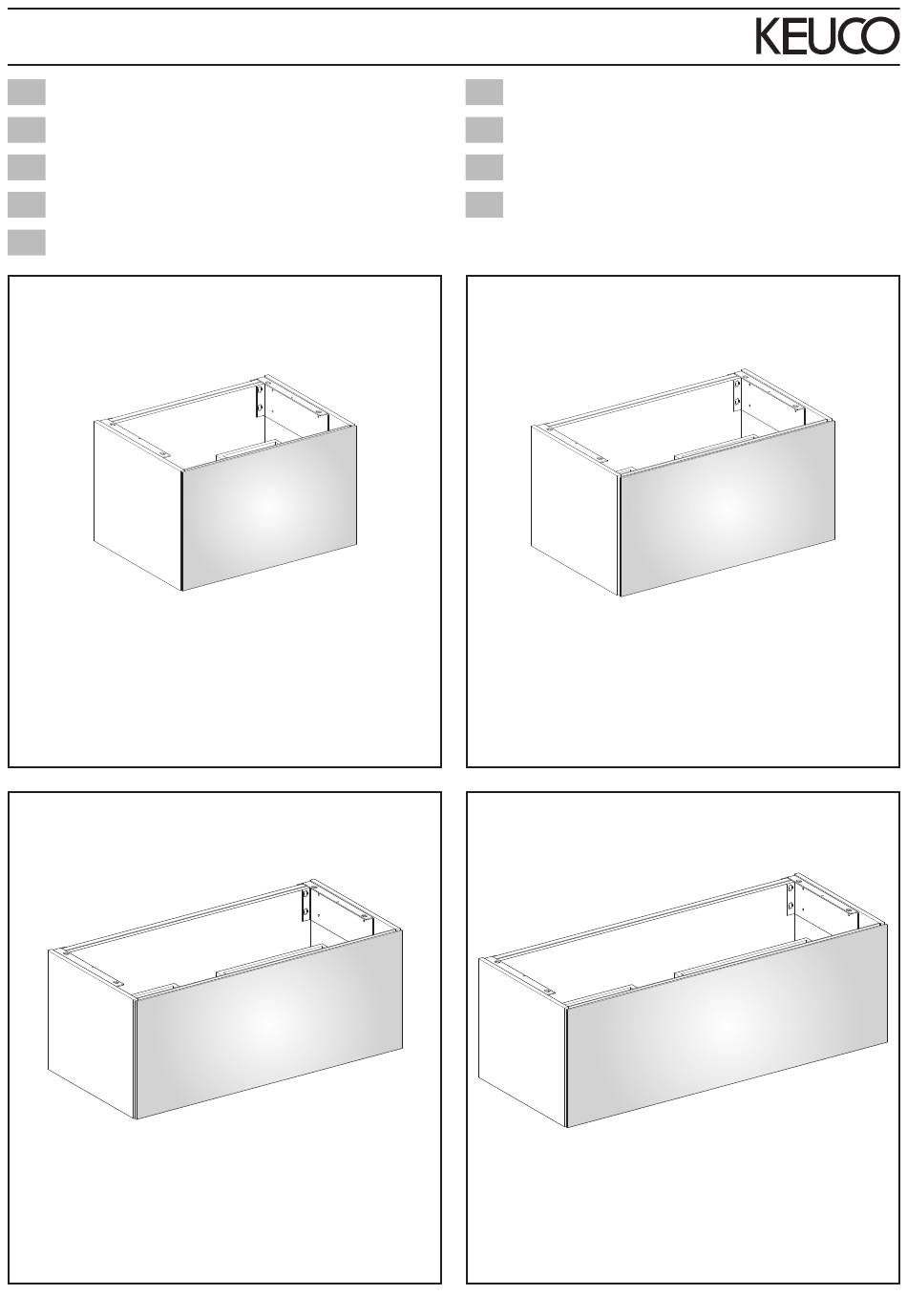 KEUCO