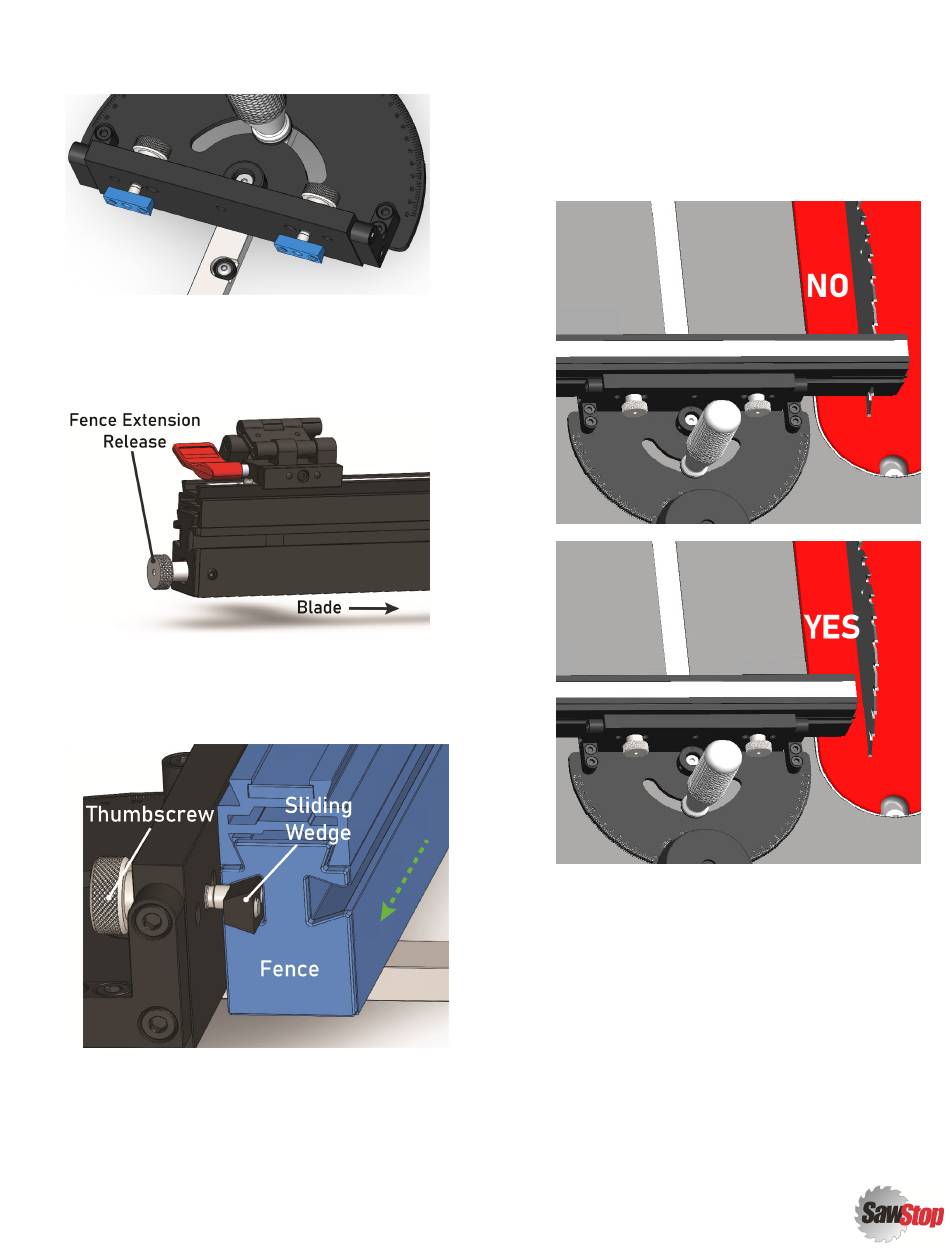 Fence Extension Release

Blade

Thumbscrew

Sliding Wedge

Fence

NO

YES

SawStop