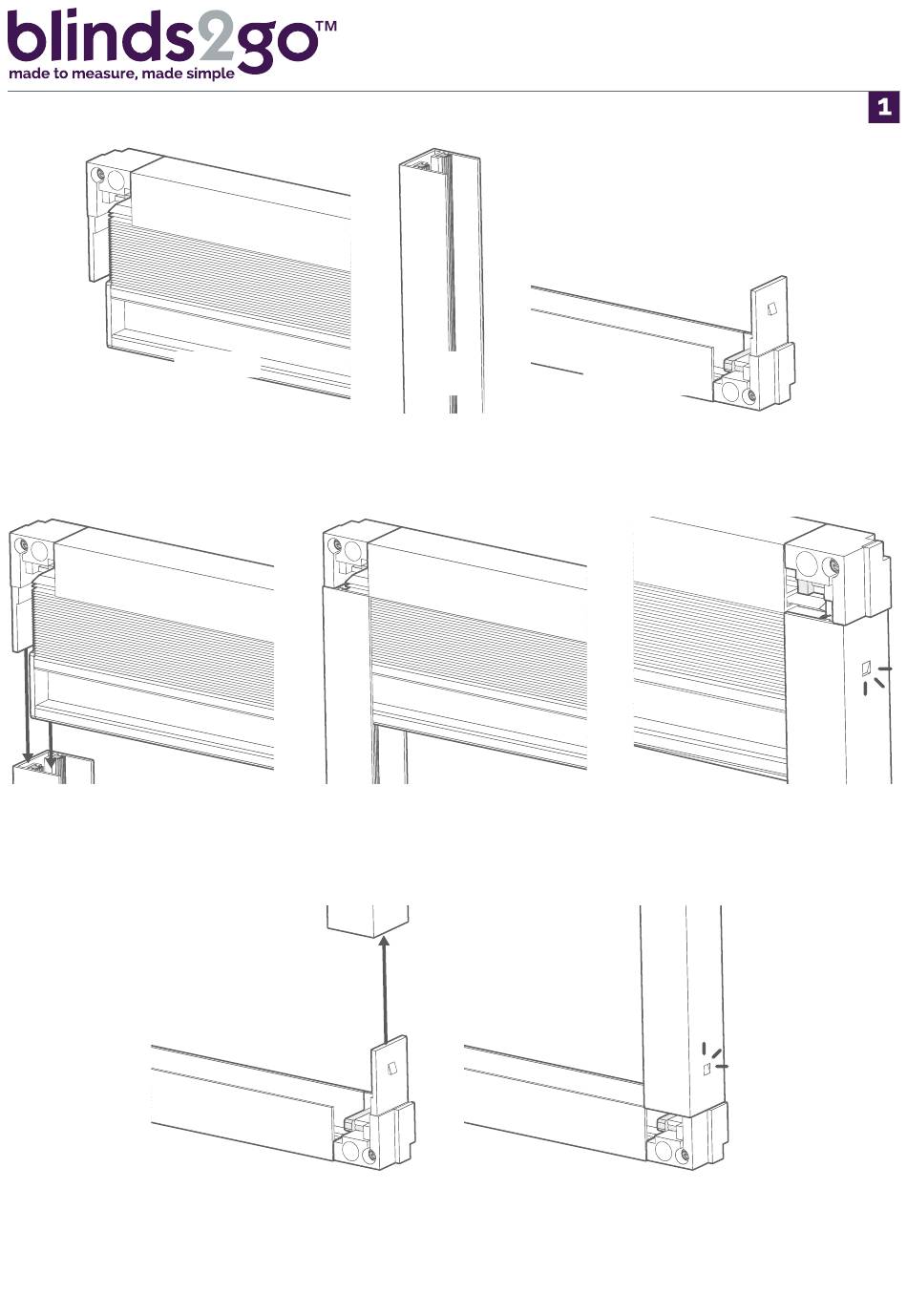 blinds2go™
made to measure, made simple

1