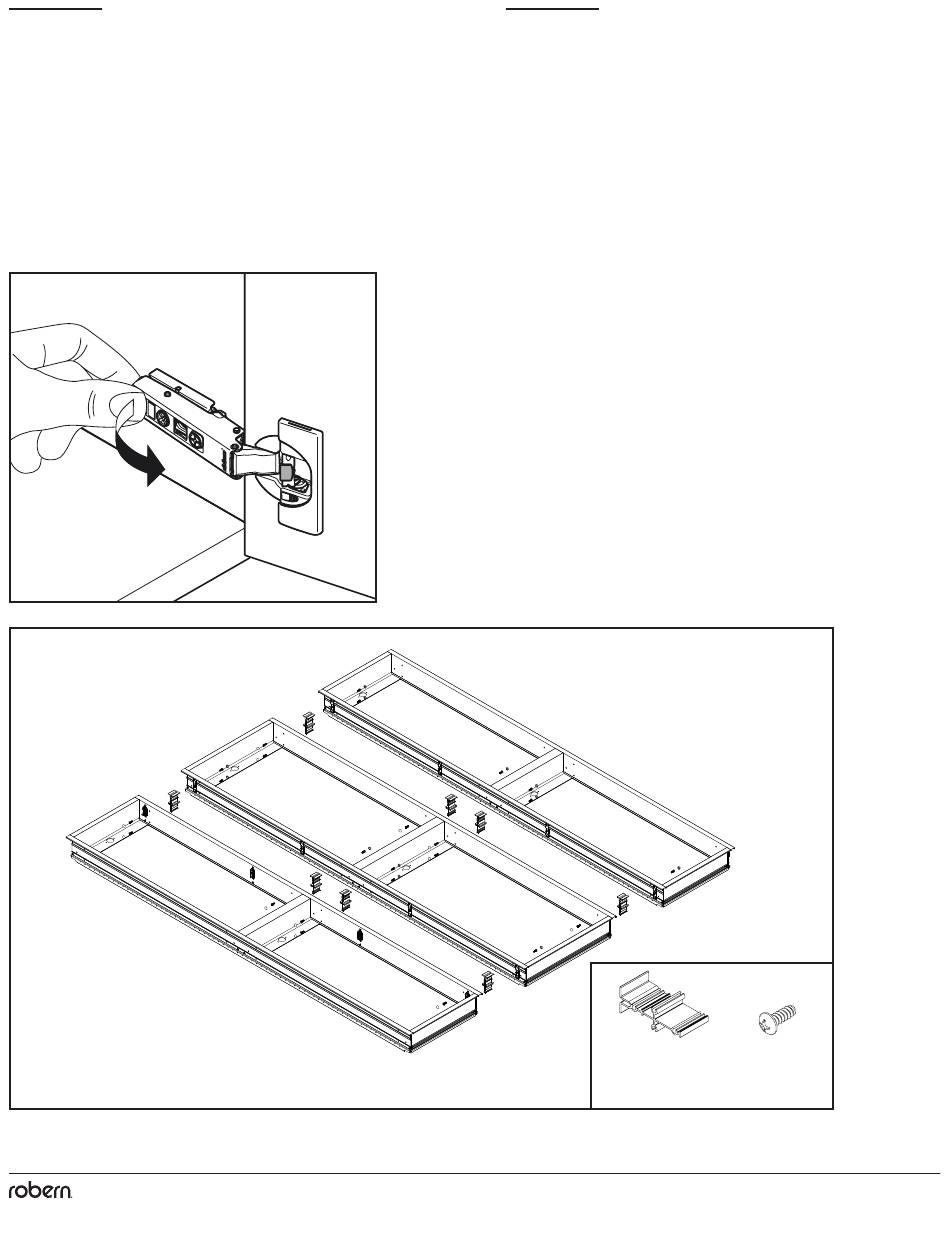 robern.