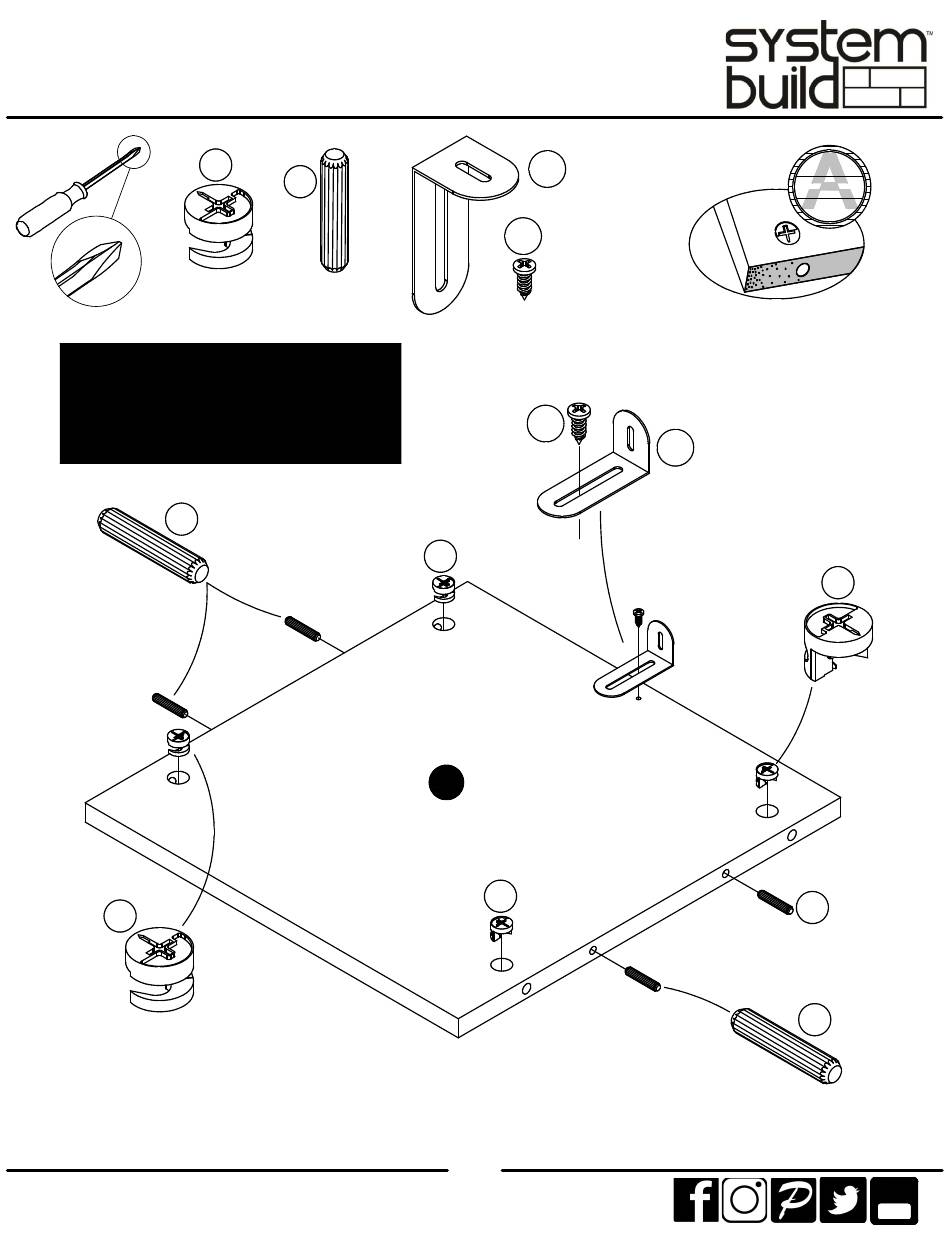 system build™

A