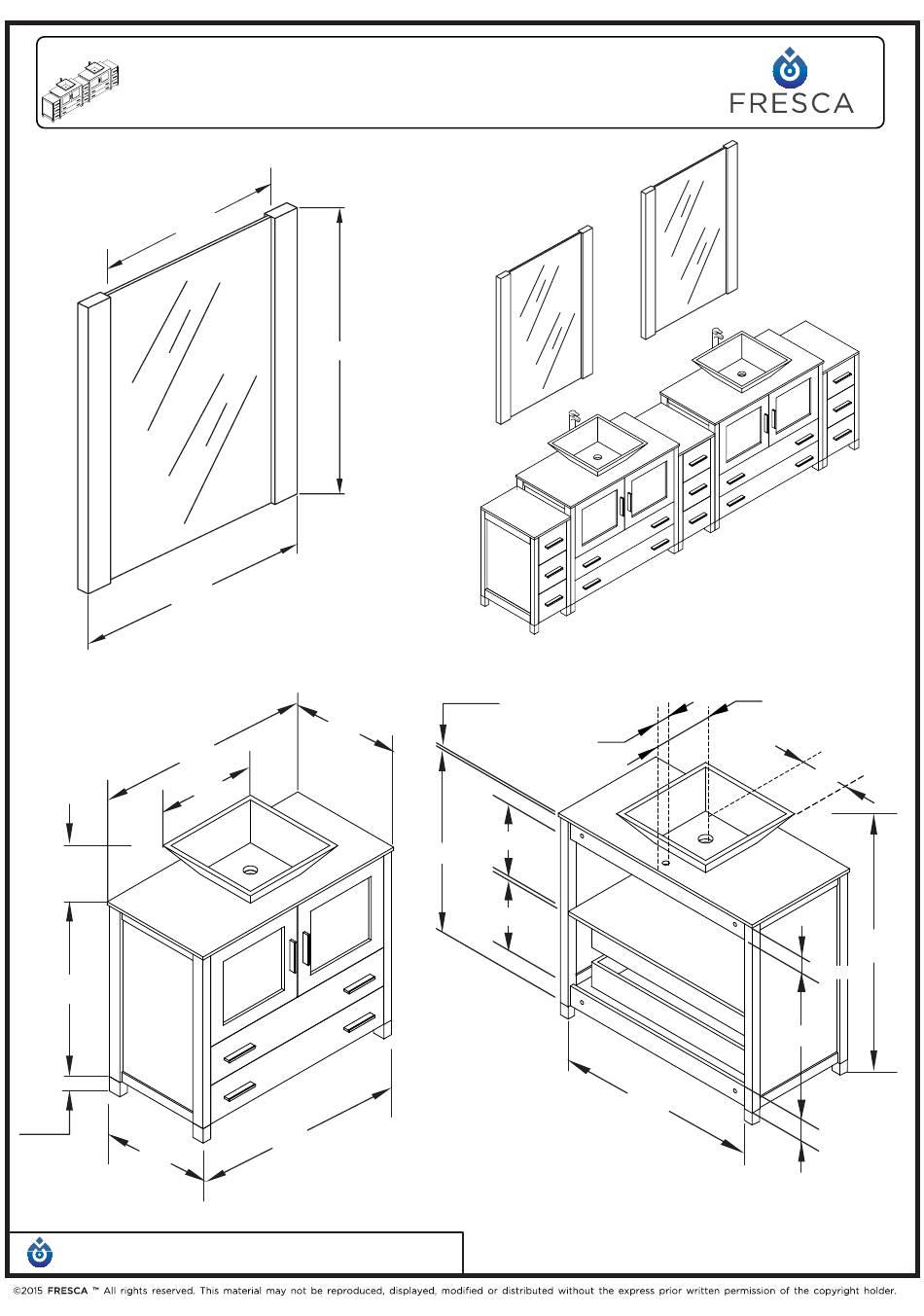 FRESCA

©2015 FRESCA ™ All rights reserved. This material may not be reproduced, displayed, modified or distributed without the express prior written permission of the copyright holder.