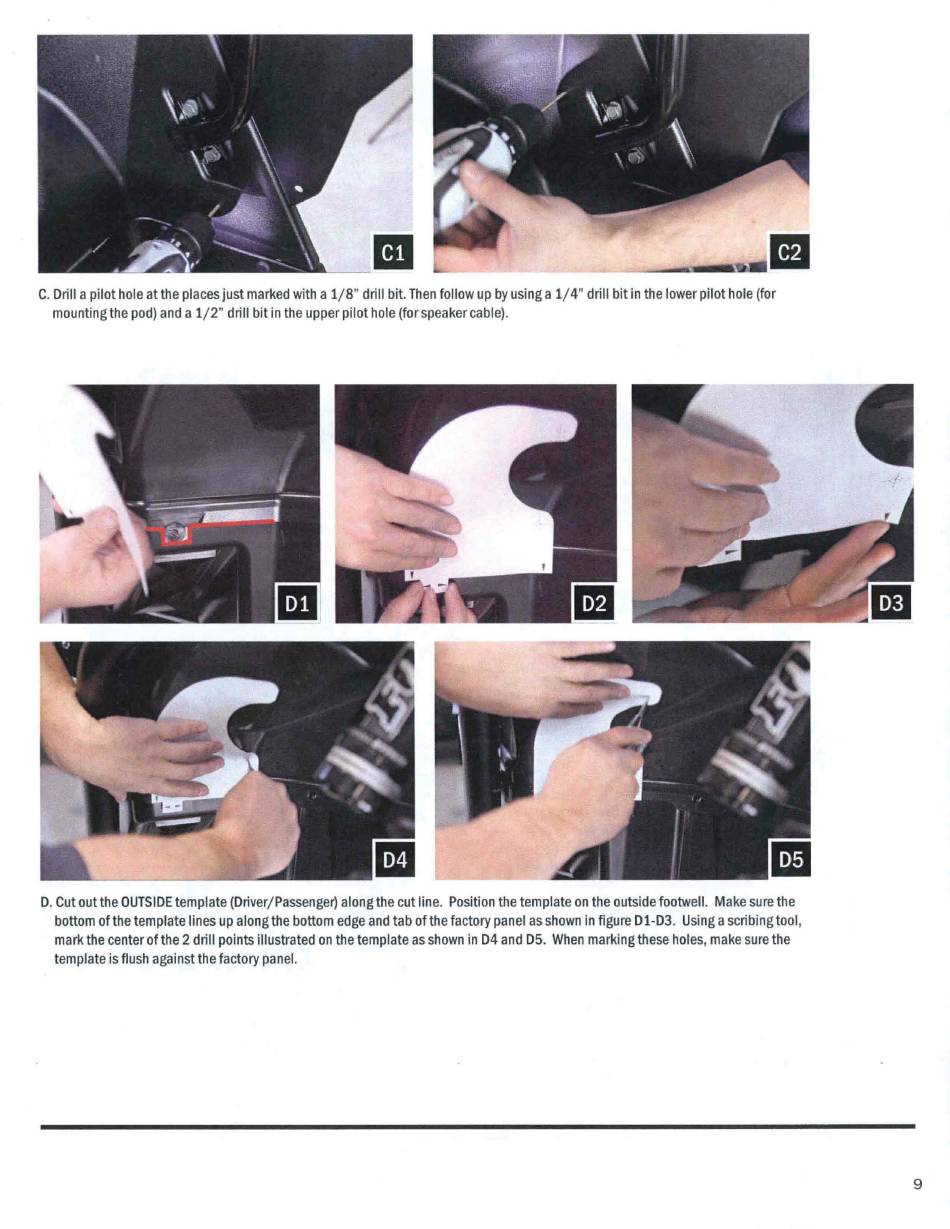 C1

C2

C. Drill a pilot hole at the places just marked with a 1/8" drill bit. Then follow up by using a 1/4" drill bit in the lower pilot hole (for mounting the pod) and a 1/2" drill bit in the upper pilot hole (for speaker cable).

D1

D2

D3

D4

D5

D. Cut out the OUTSIDE template (Driver/Passenger) along the cut line. Position the template on the outside footwell. Make sure the bottom of the template lines up along the bottom edge and tab of the factory panel as shown in figure D1-D3. Using a scribing tool, mark the center of the 2 drill points illustrated on the template as shown in D4 and D5. When marking these holes, make sure the template is flush against the factory panel.

9