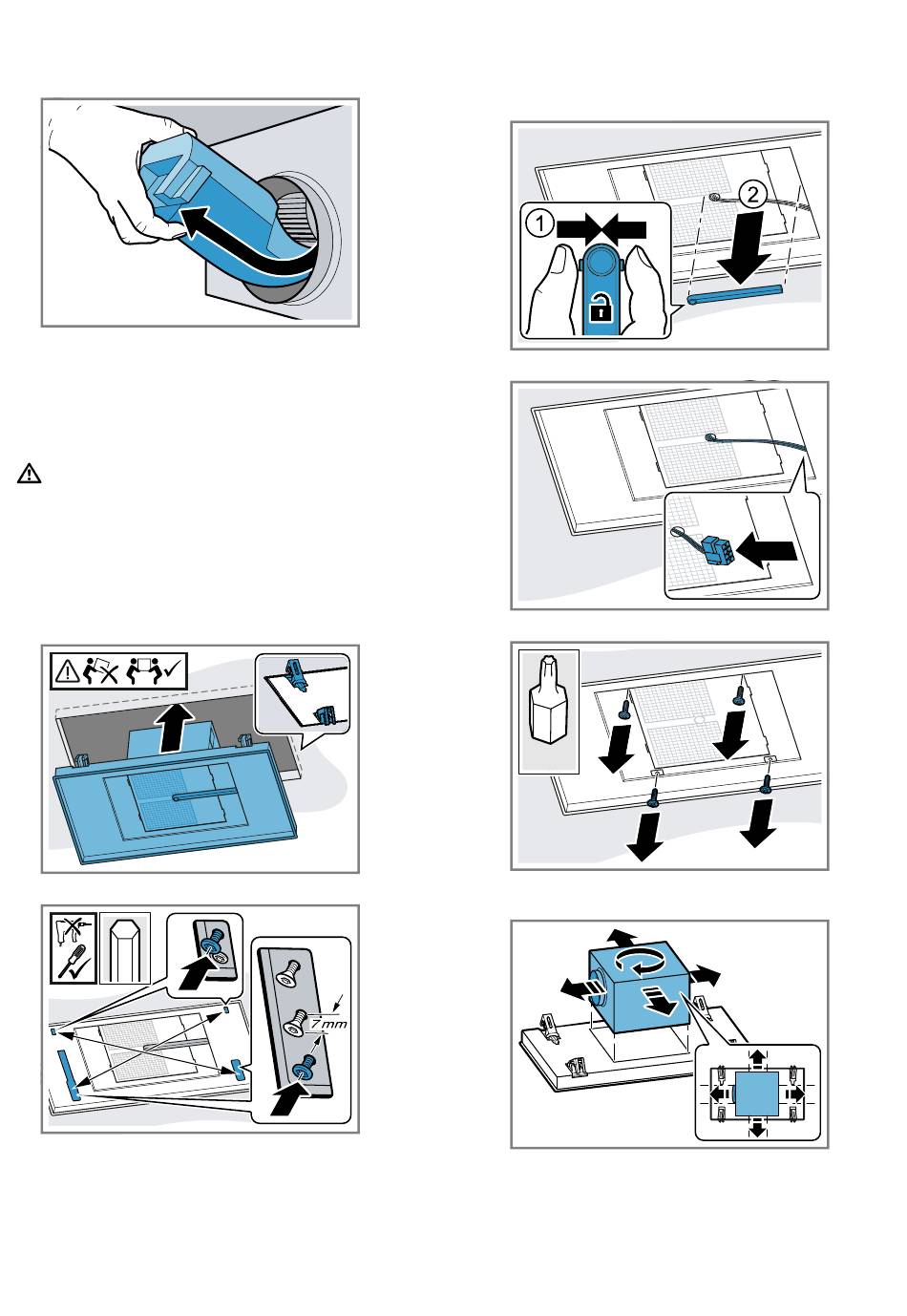 1

2

7 mm