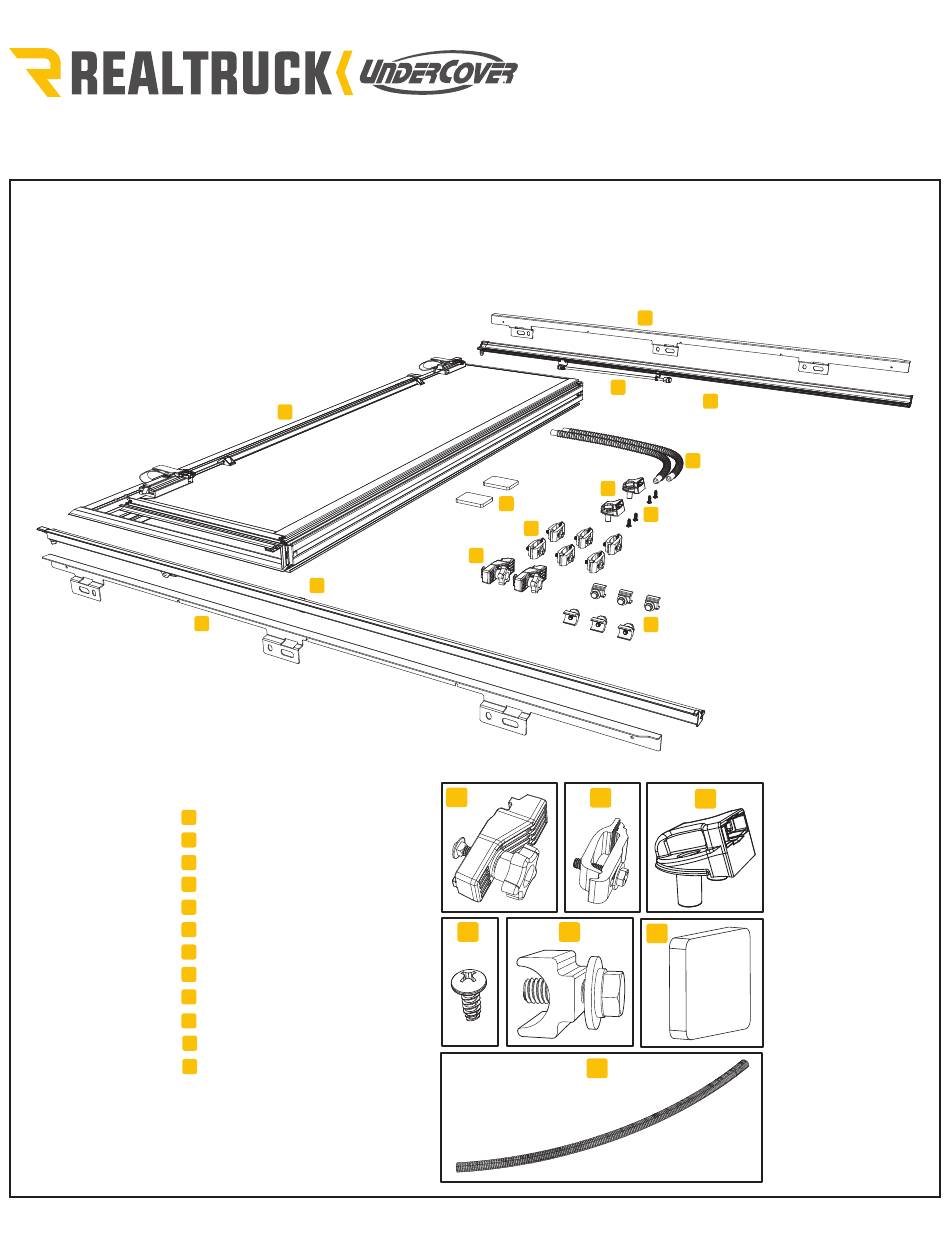 REALTRUCK UnderCover