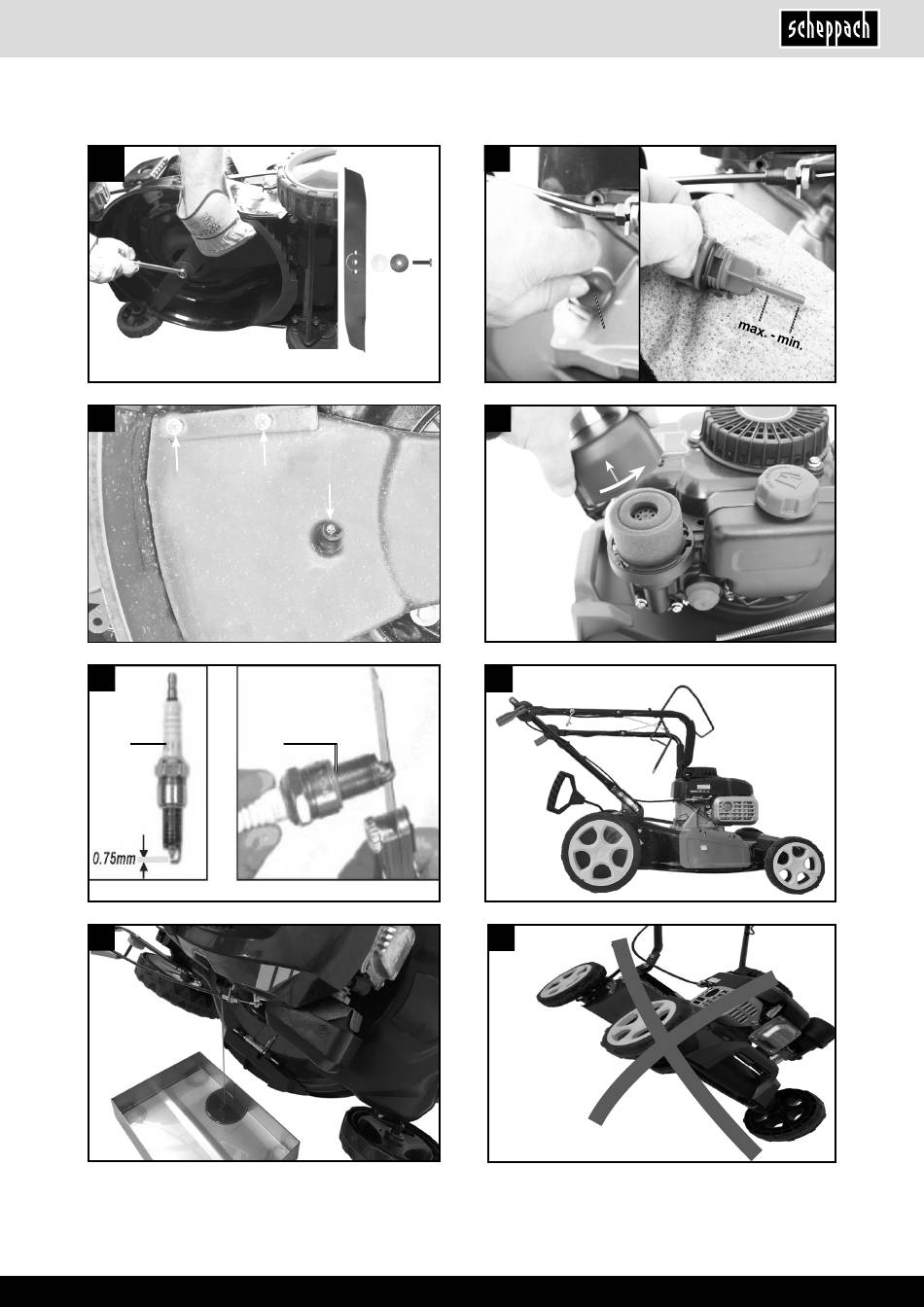 scheppach

max. - min.

0.75mm