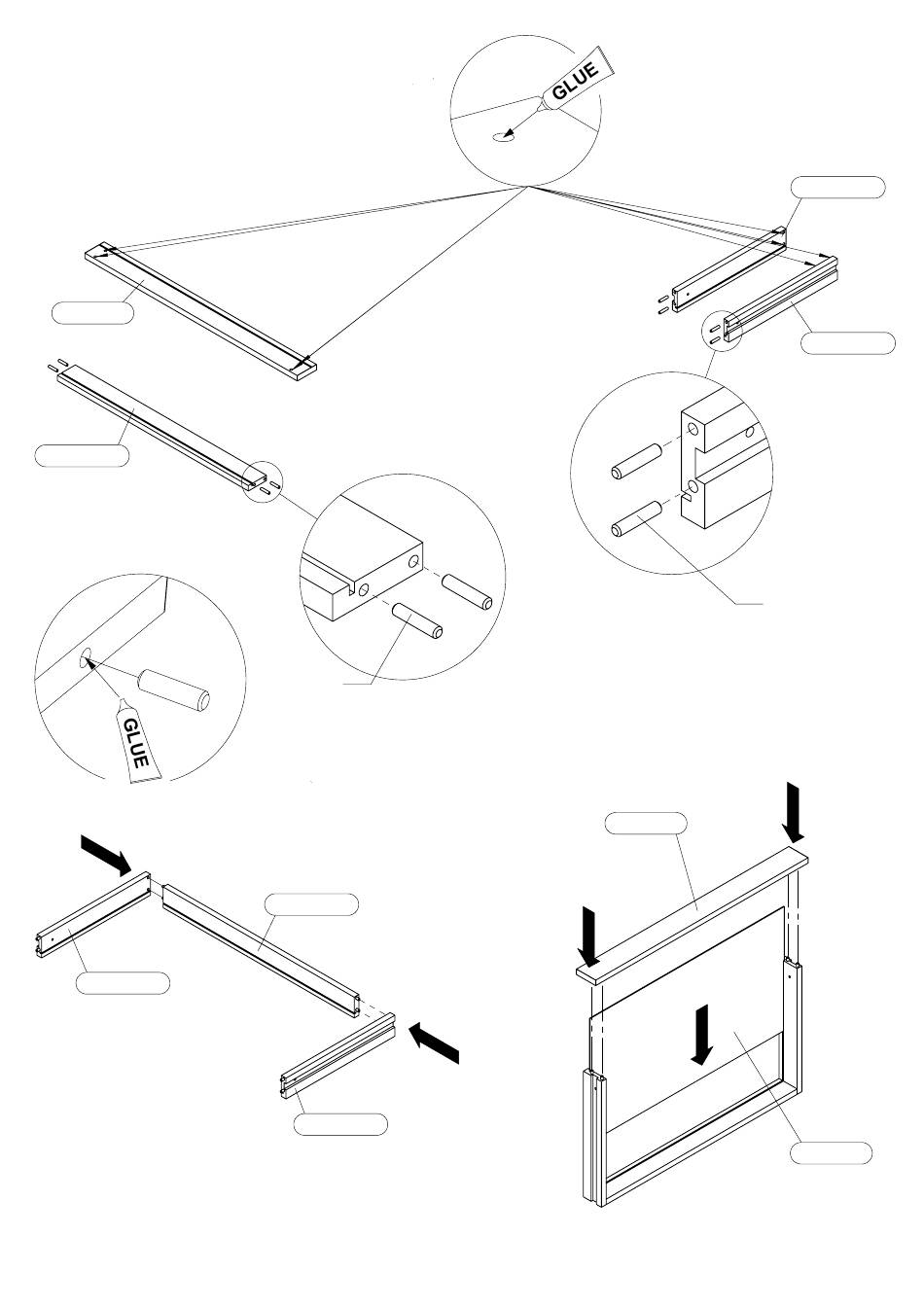 GLUE

GLUE