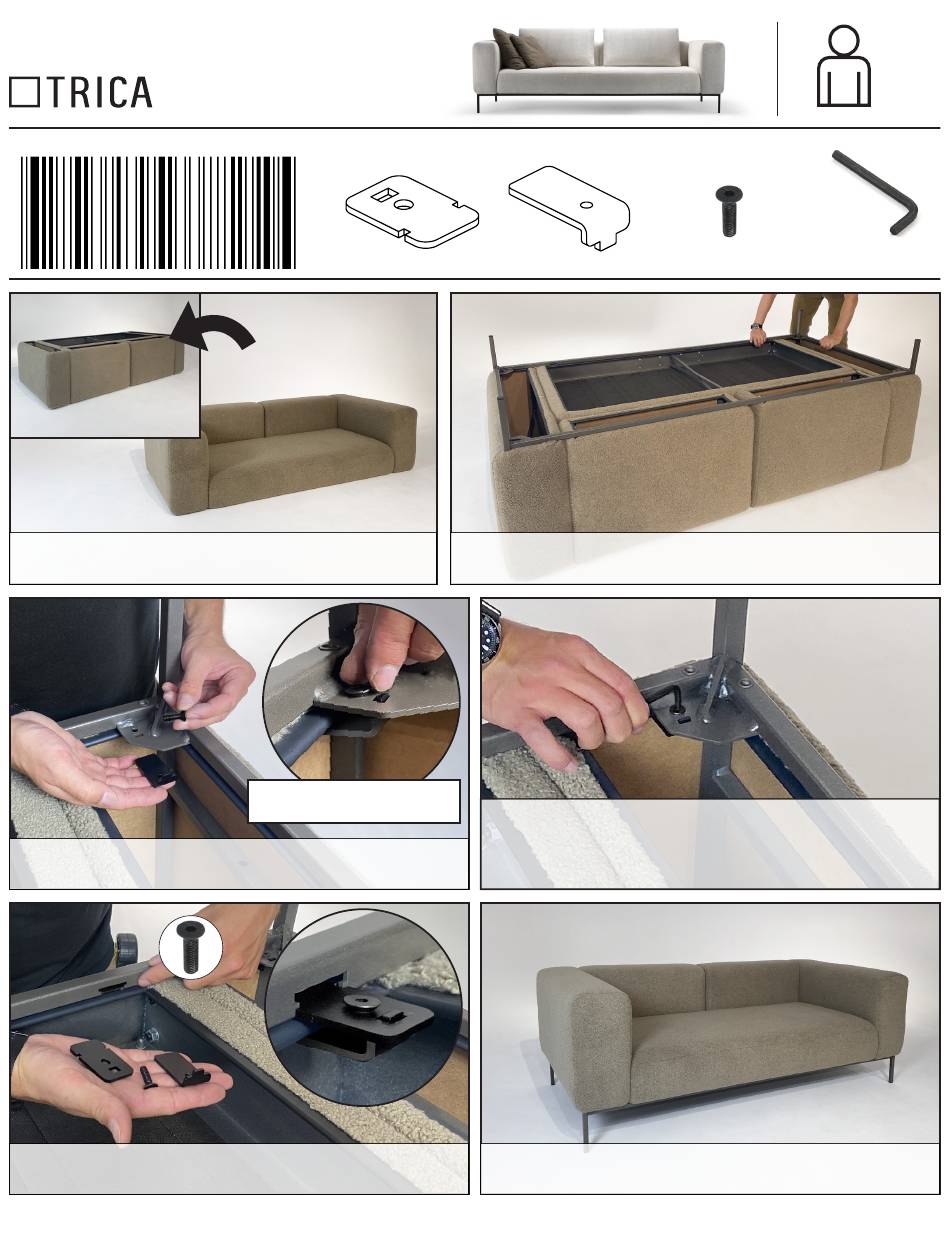 TRICA