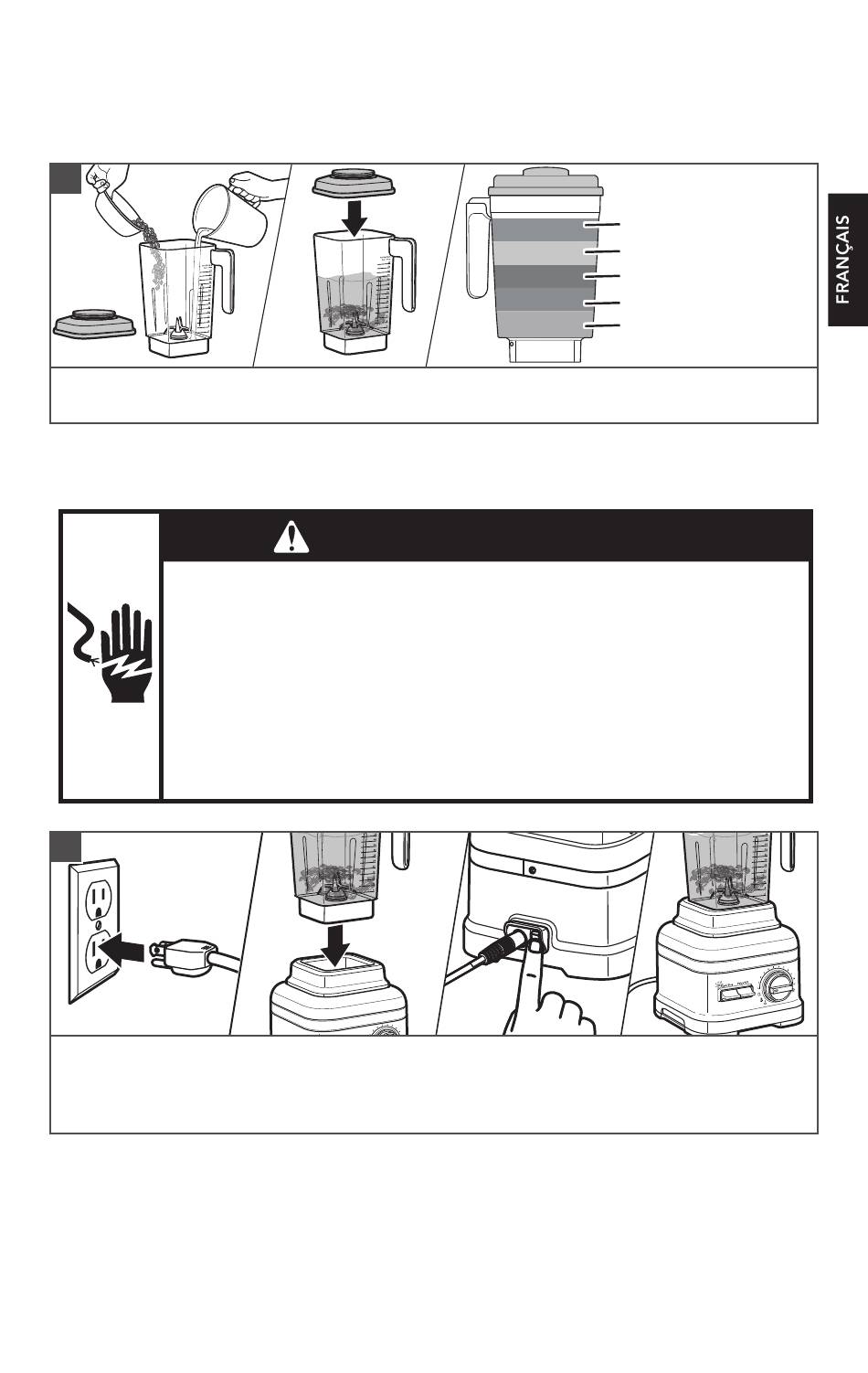 FRANÇAIS