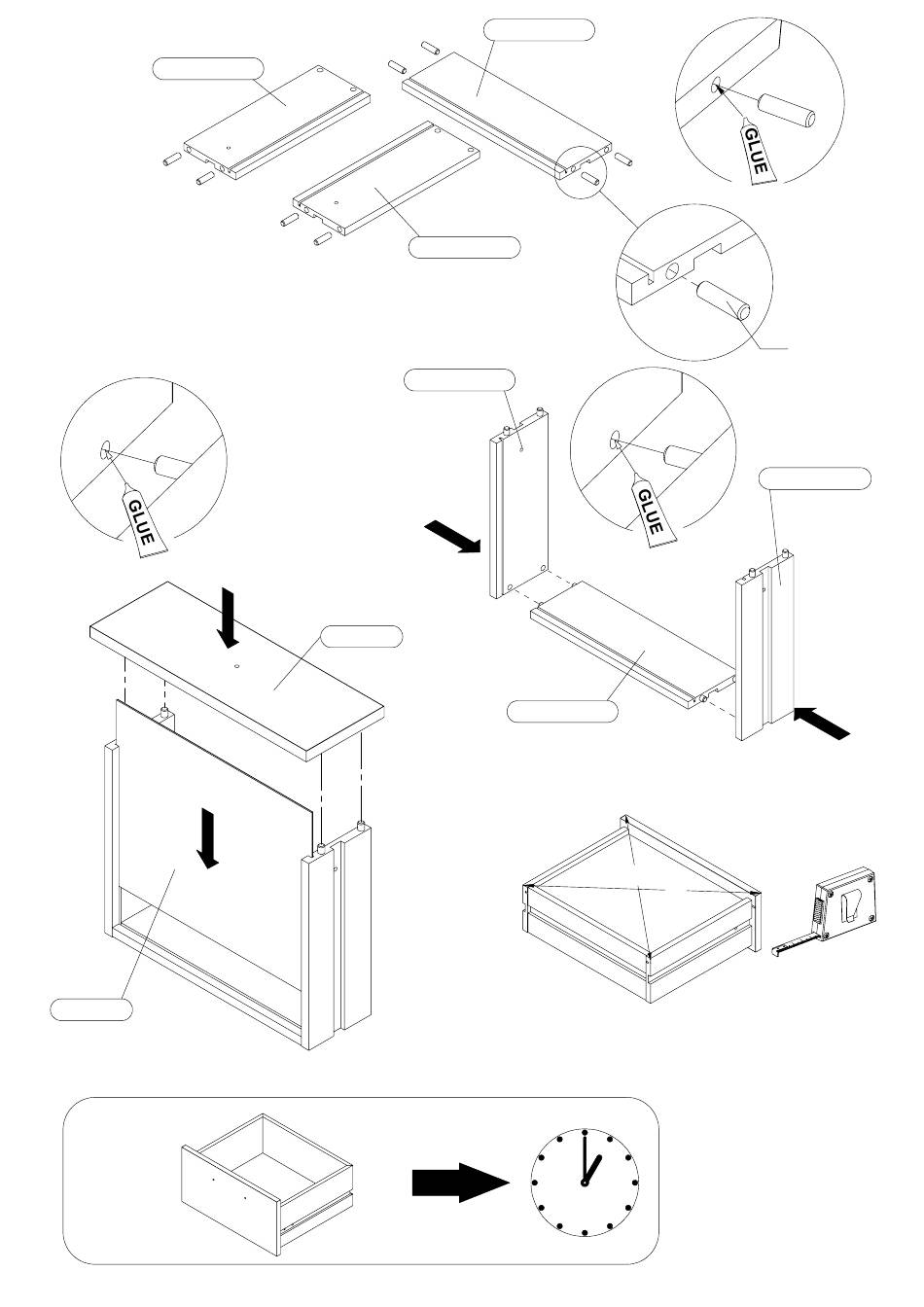 GLUE

GLUE

GLUE