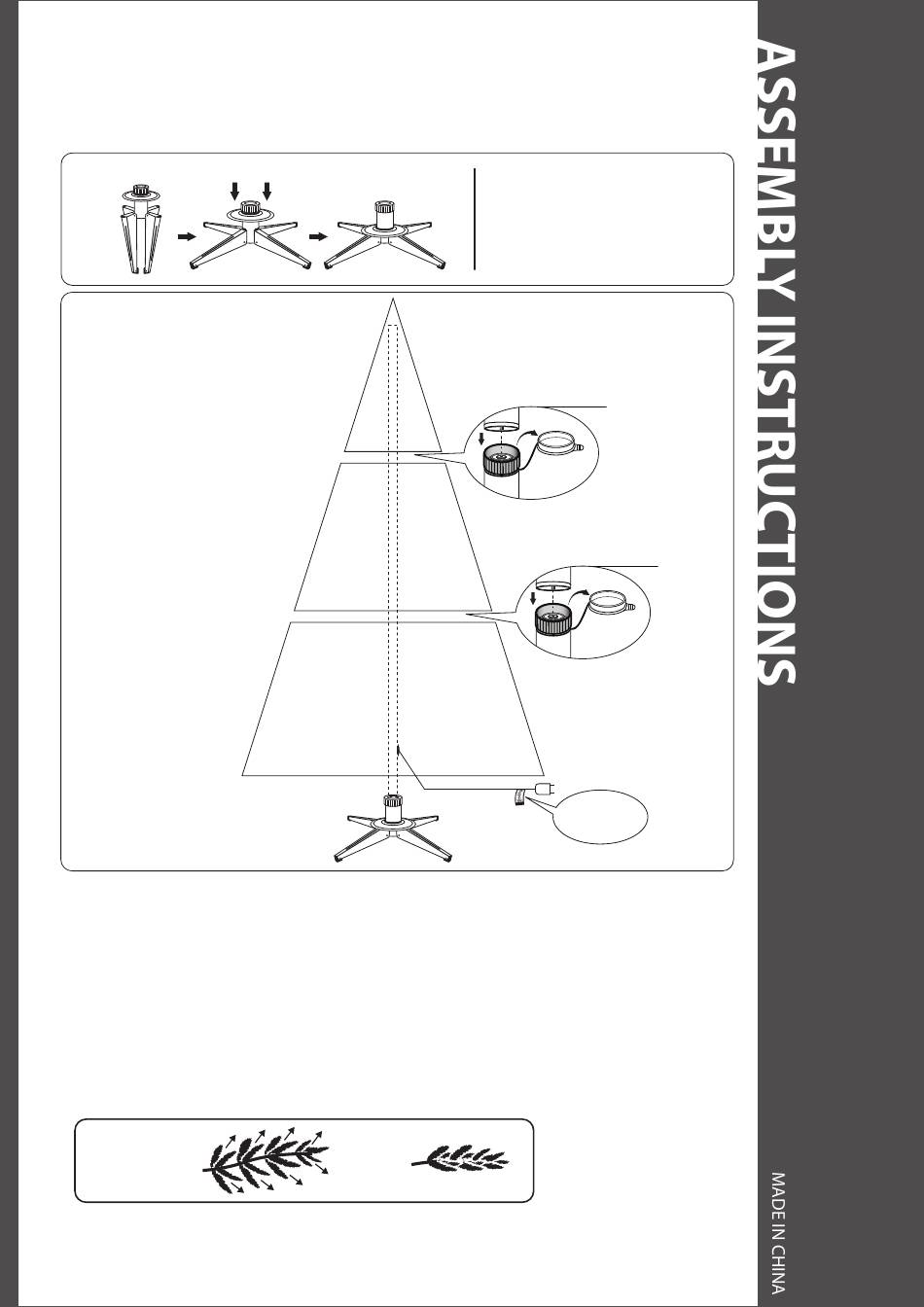 ASSEMBLY INSTRUCTIONS

MADE IN CHINA