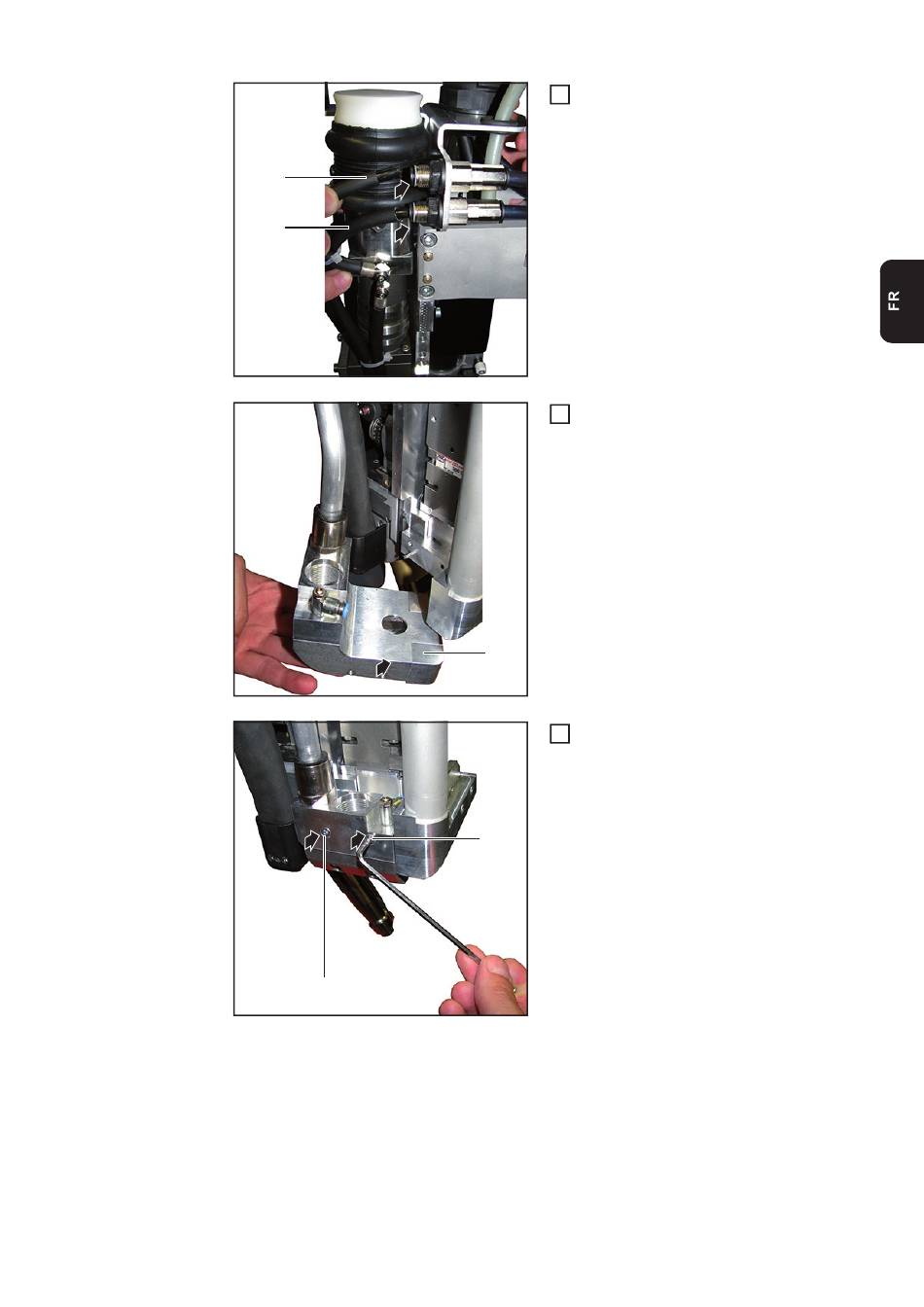 FR