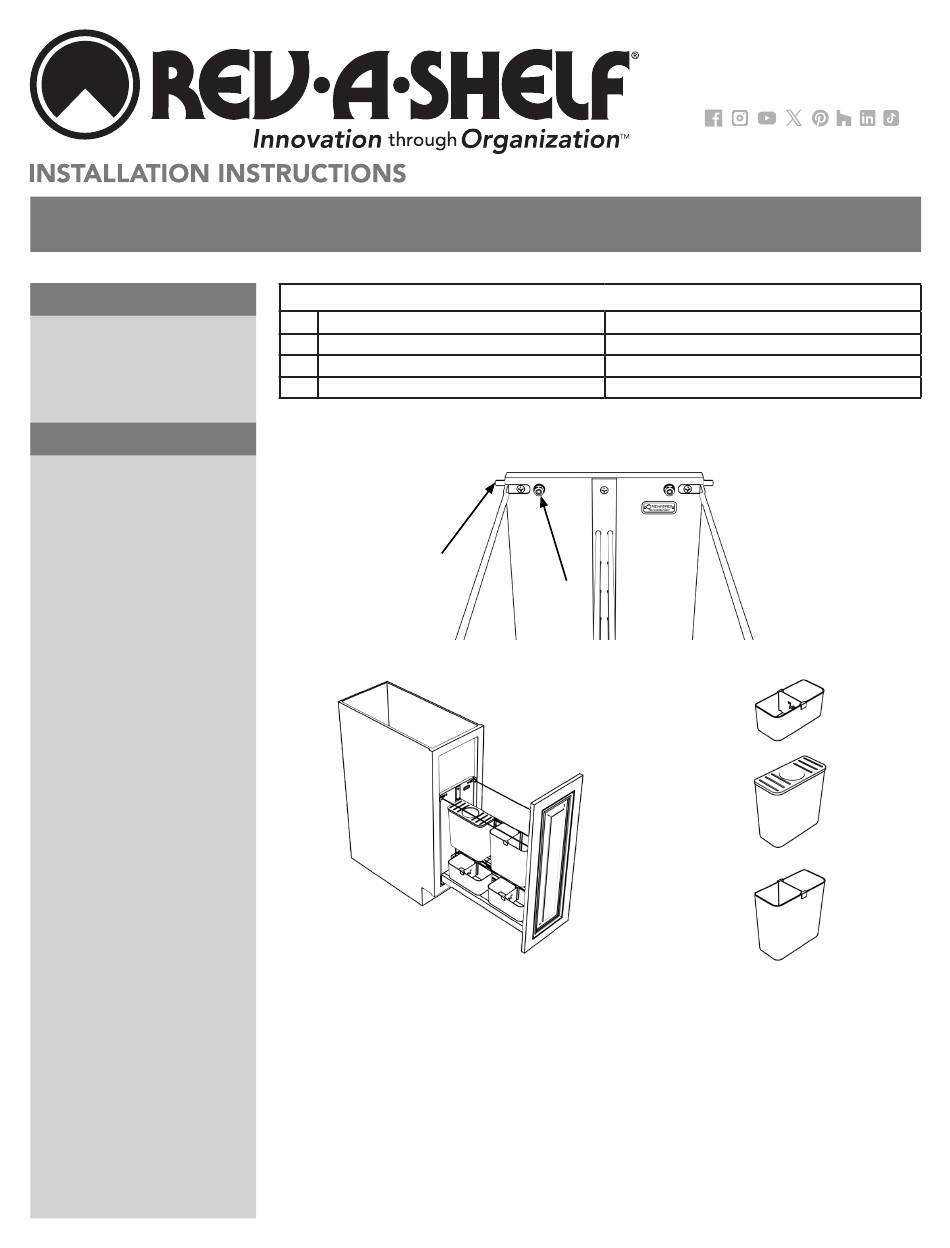 REV·A·SHELF®
Innovation through Organization™

INSTALLATION INSTRUCTIONS