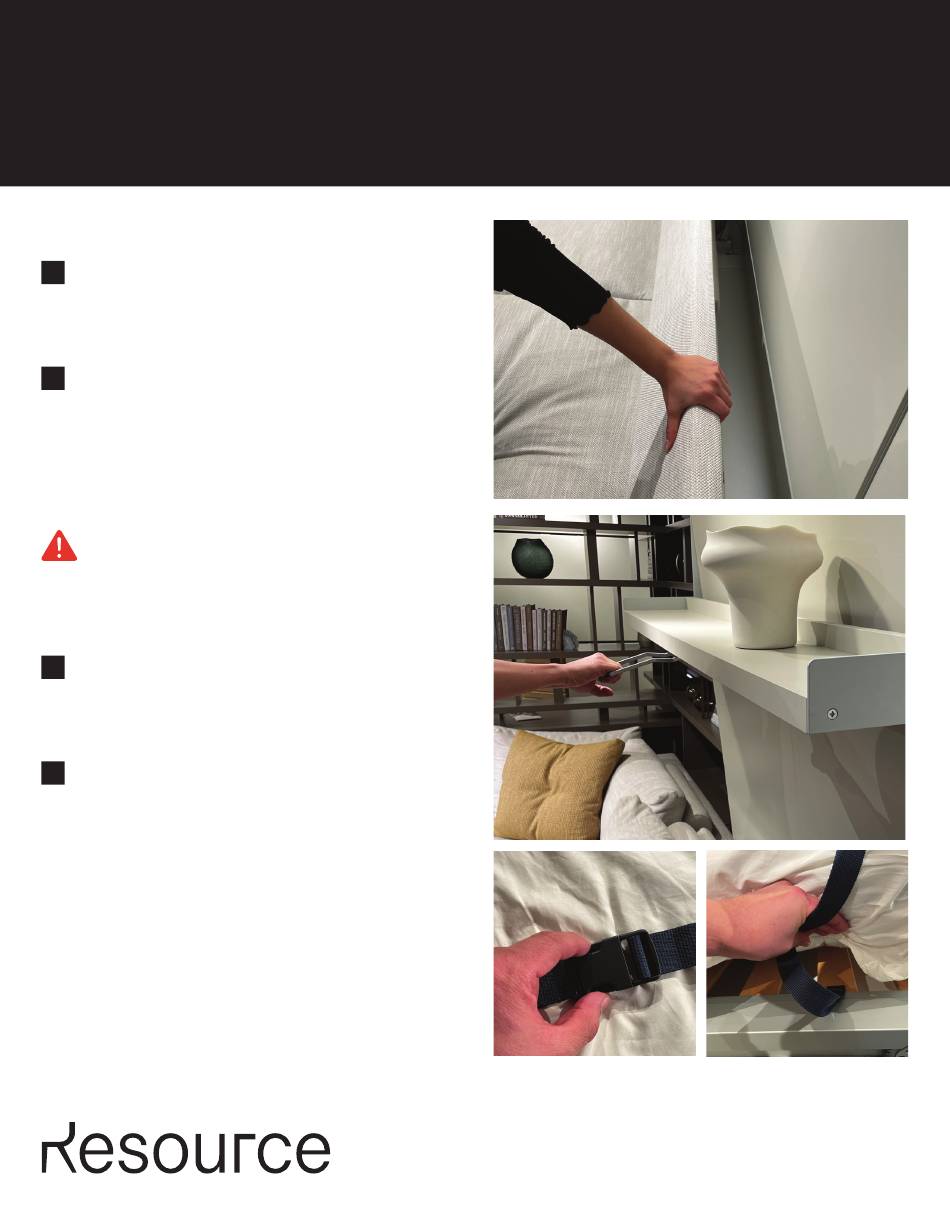 Resource