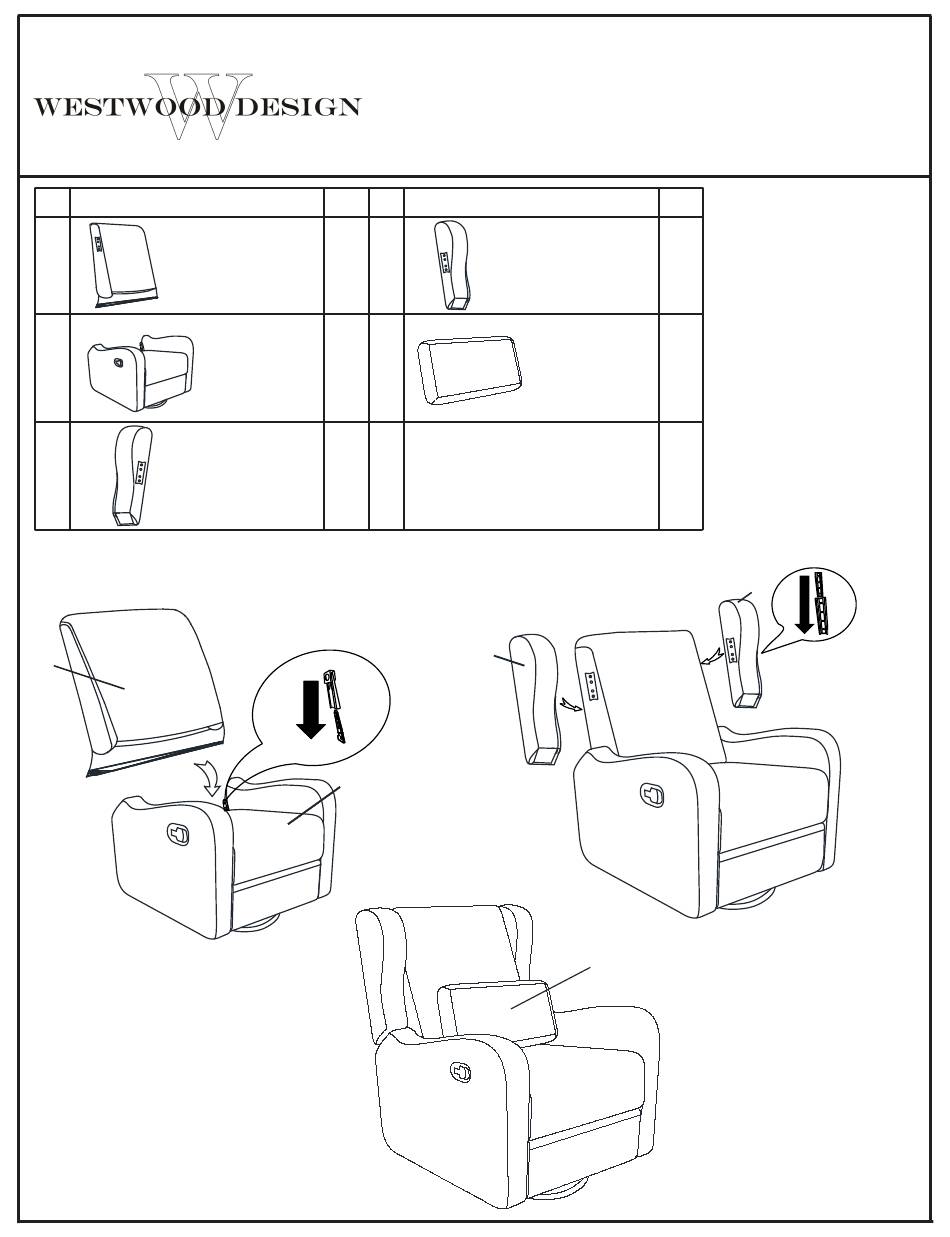 WESTWOOD DESIGN