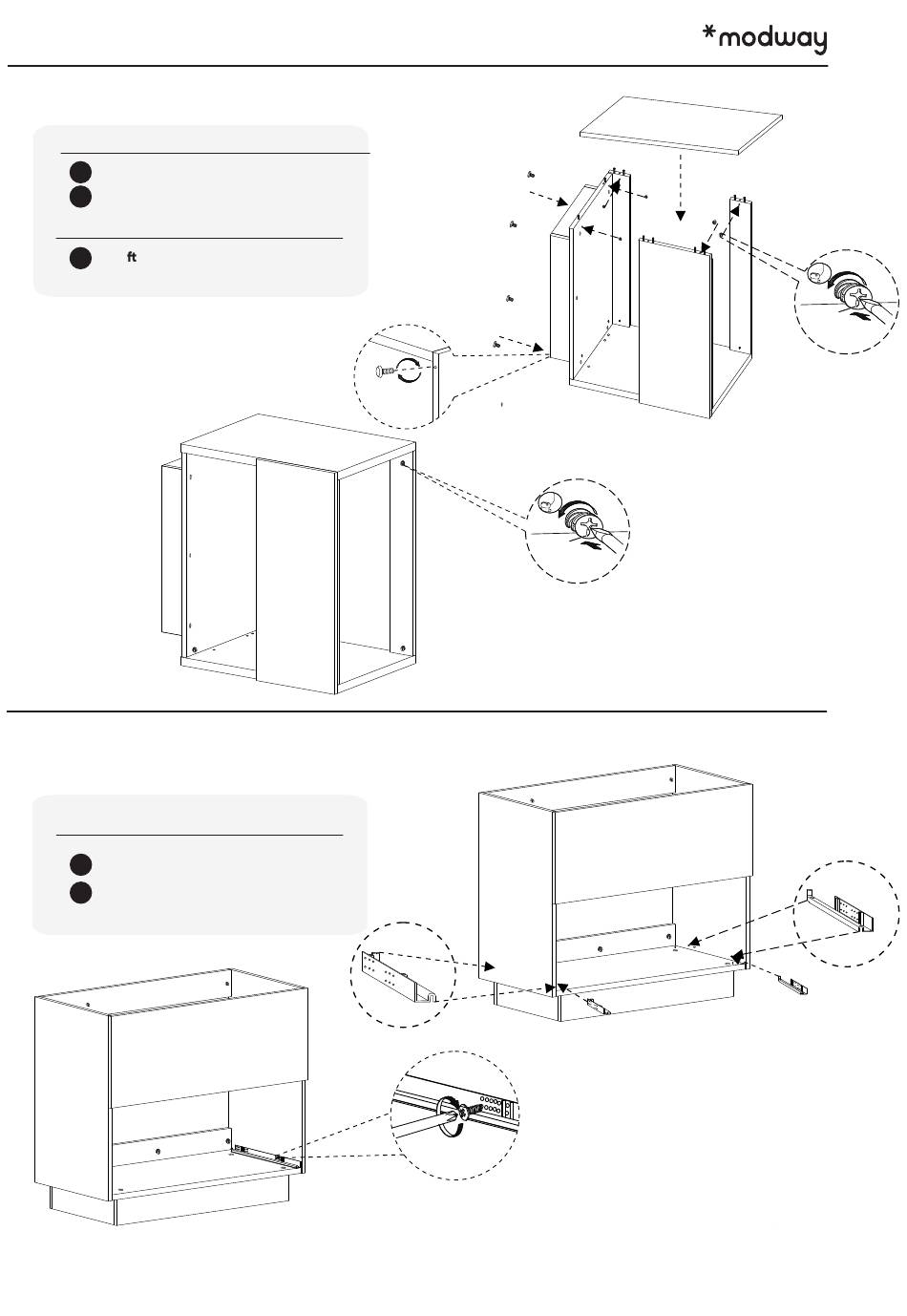 *modway

ft