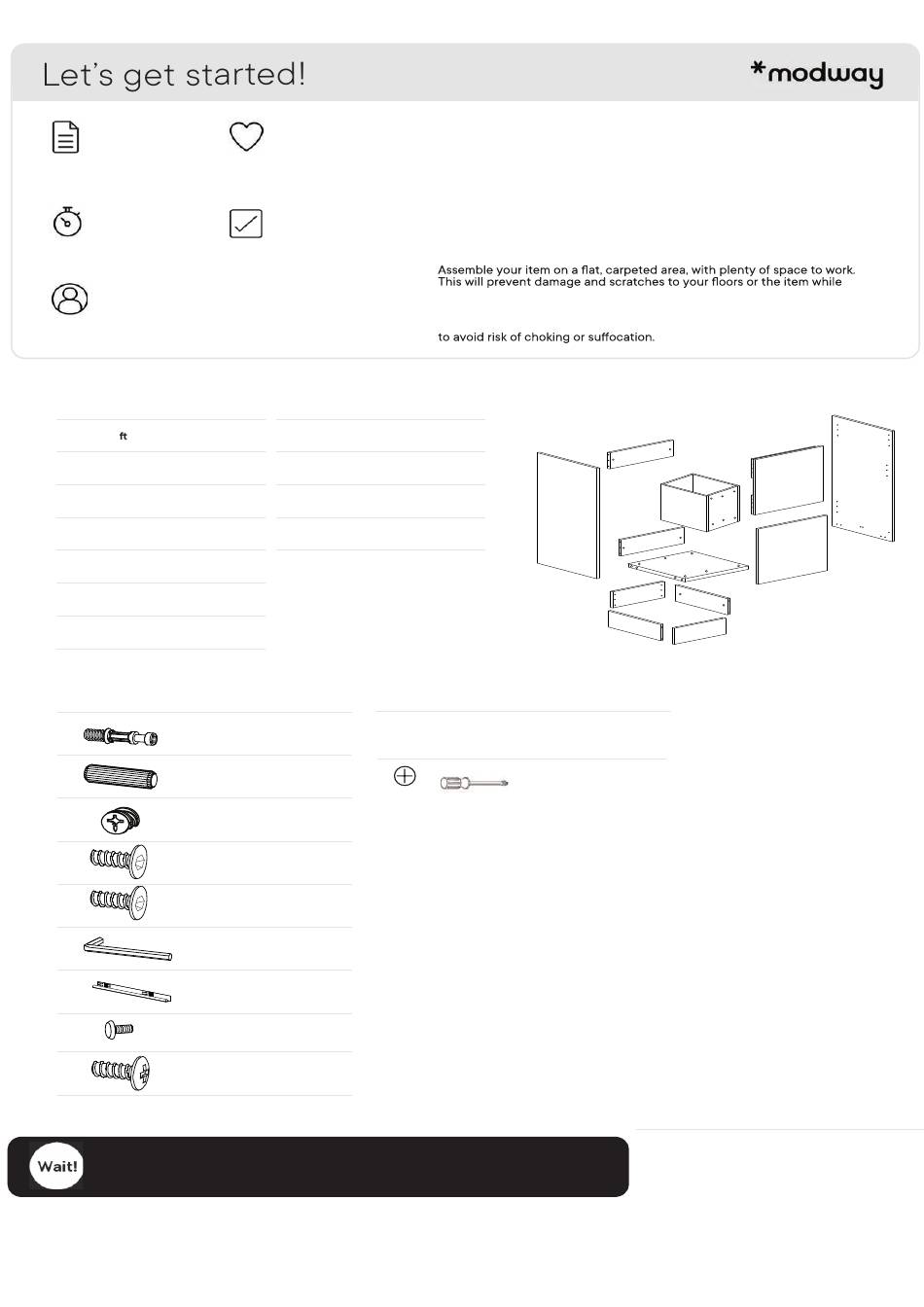 Let's get started!

*modway

Assemble your item on a flat, carpeted area, with plenty of space to work. This will prevent damage and scratches to your floors or the item while

to avoid risk of choking or suffocation.

ft

Wait!