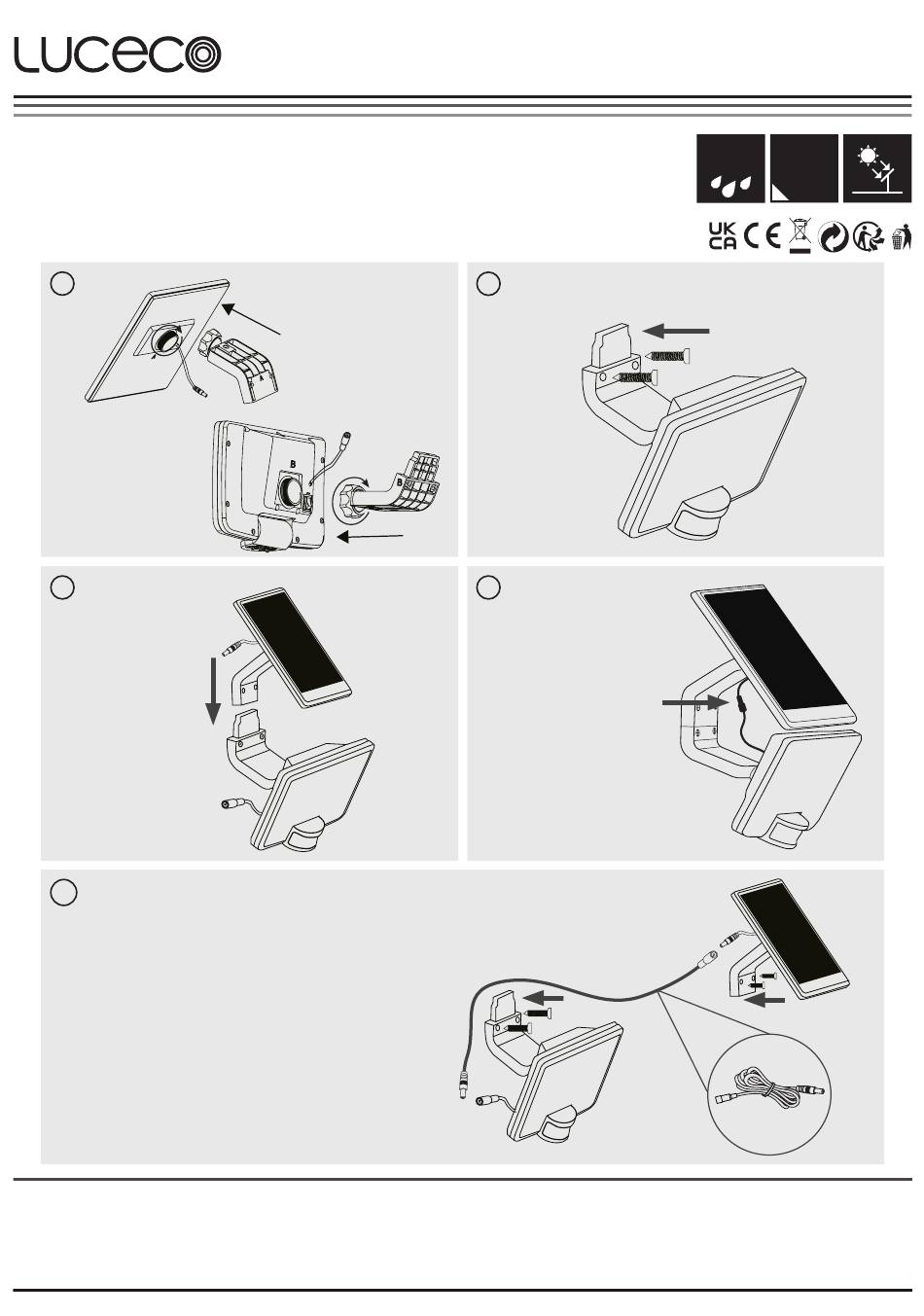 LUCECO

UK CA CE

B

B