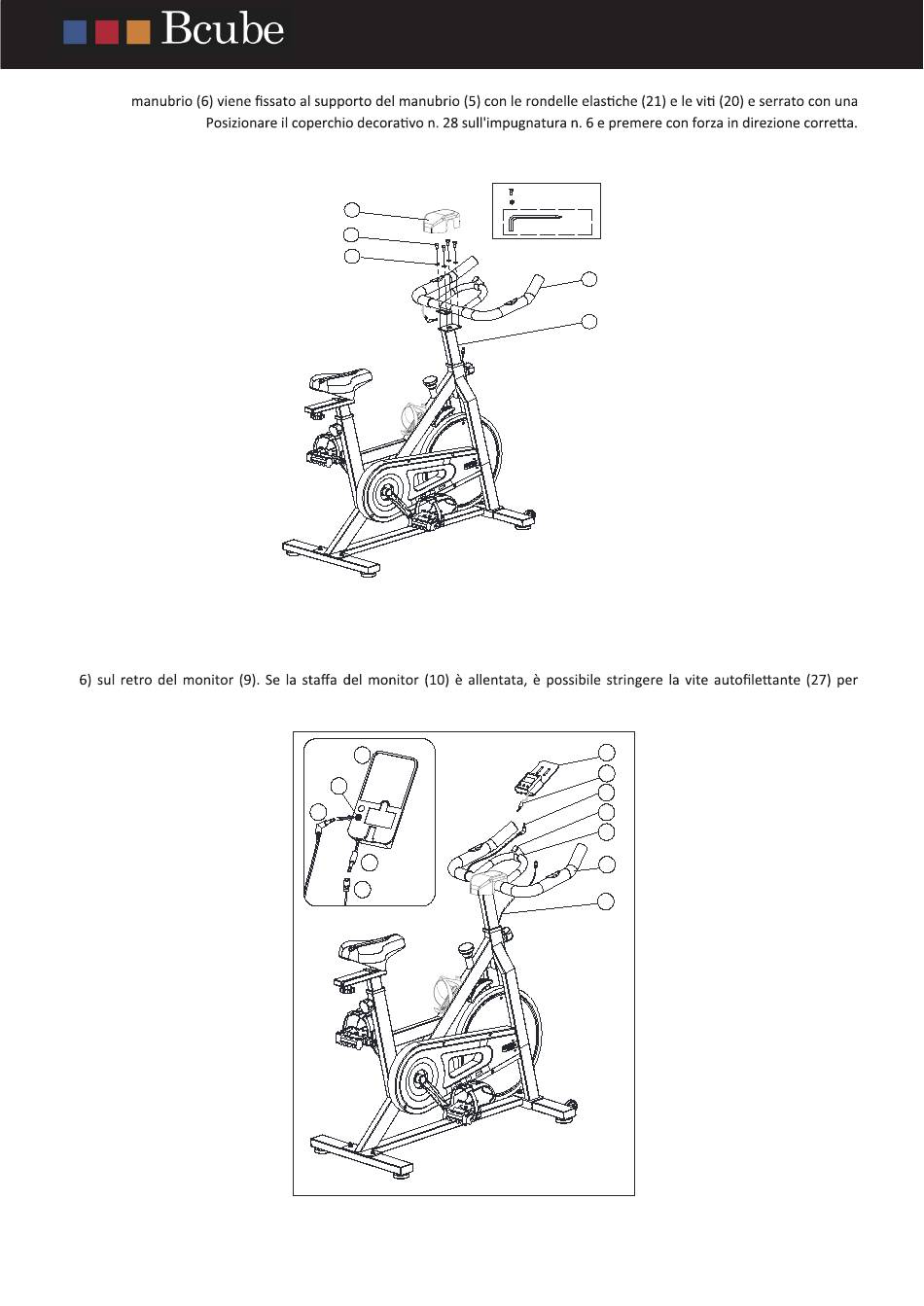 Bcube

manubrio (6) viene fissato al supporto del manubrio (5) con le rondelle elastiche (21) e le viti (20) e serrato con una Posizionare il coperchio decorativo n. 28 sull'impugnatura n. 6 e premere con forza in direzione corretta.

6) sul retro del monitor (9). Se la staffa del monitor (10) è allentata, è possibile stringere la vite autofilettante (27) per