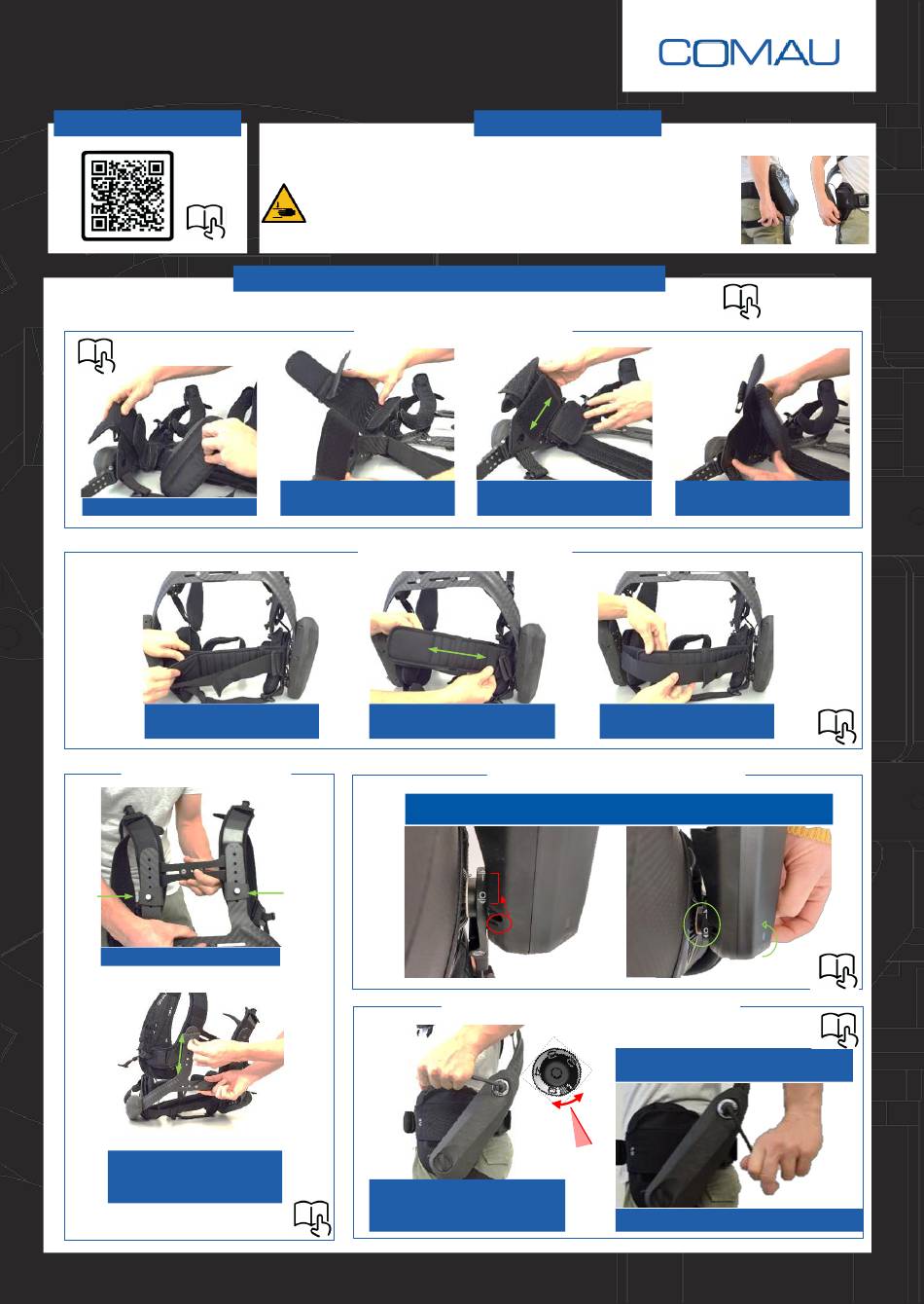 COMAU