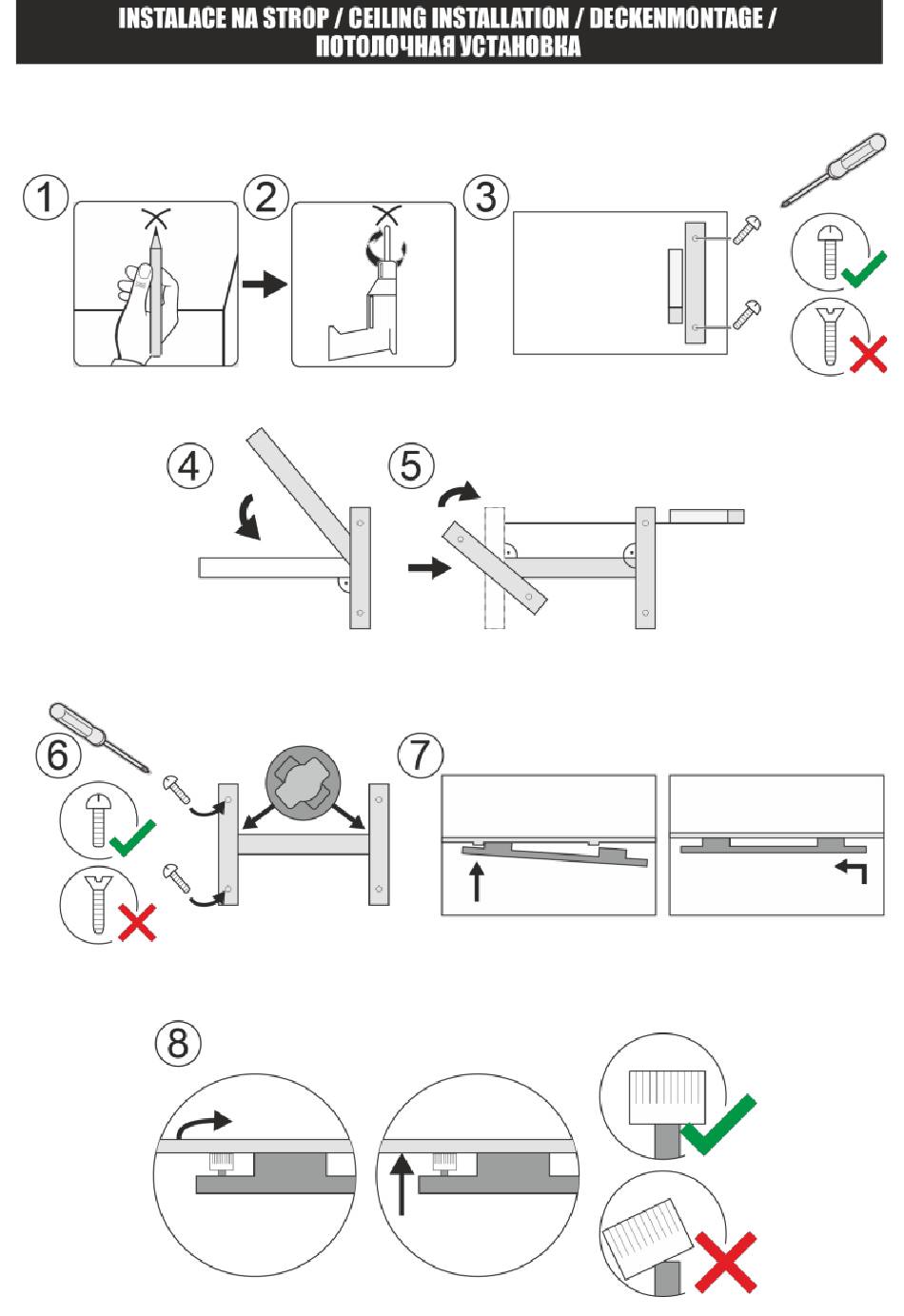 INSTALACE NA STROP / CEILING INSTALLATION / DECKENMONTAGE / ПОТОЛОЧНАЯ УСТАНОВКА

1

2

3

4

5

6

7

8