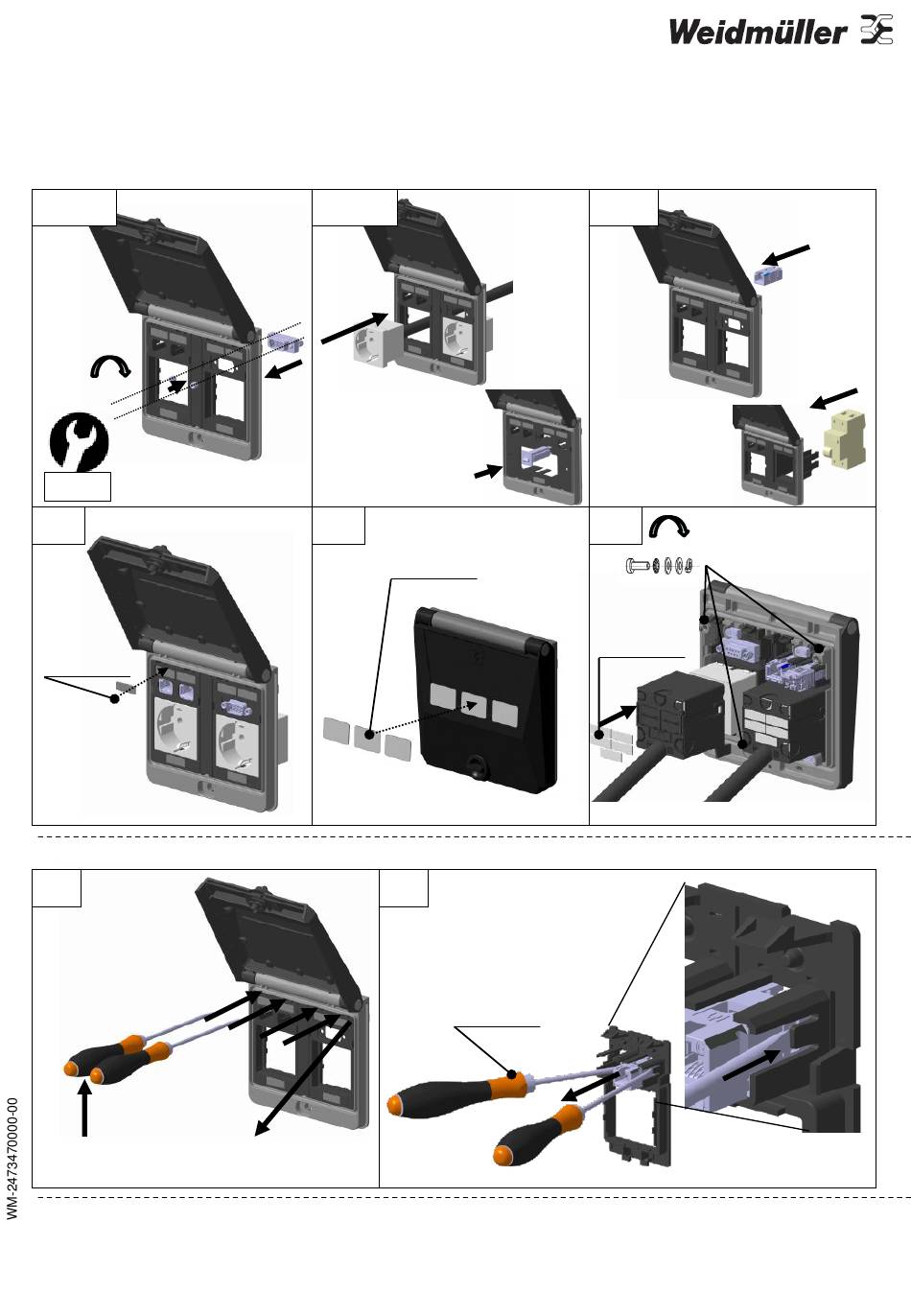 Weidmüller

WM-2473470000-00