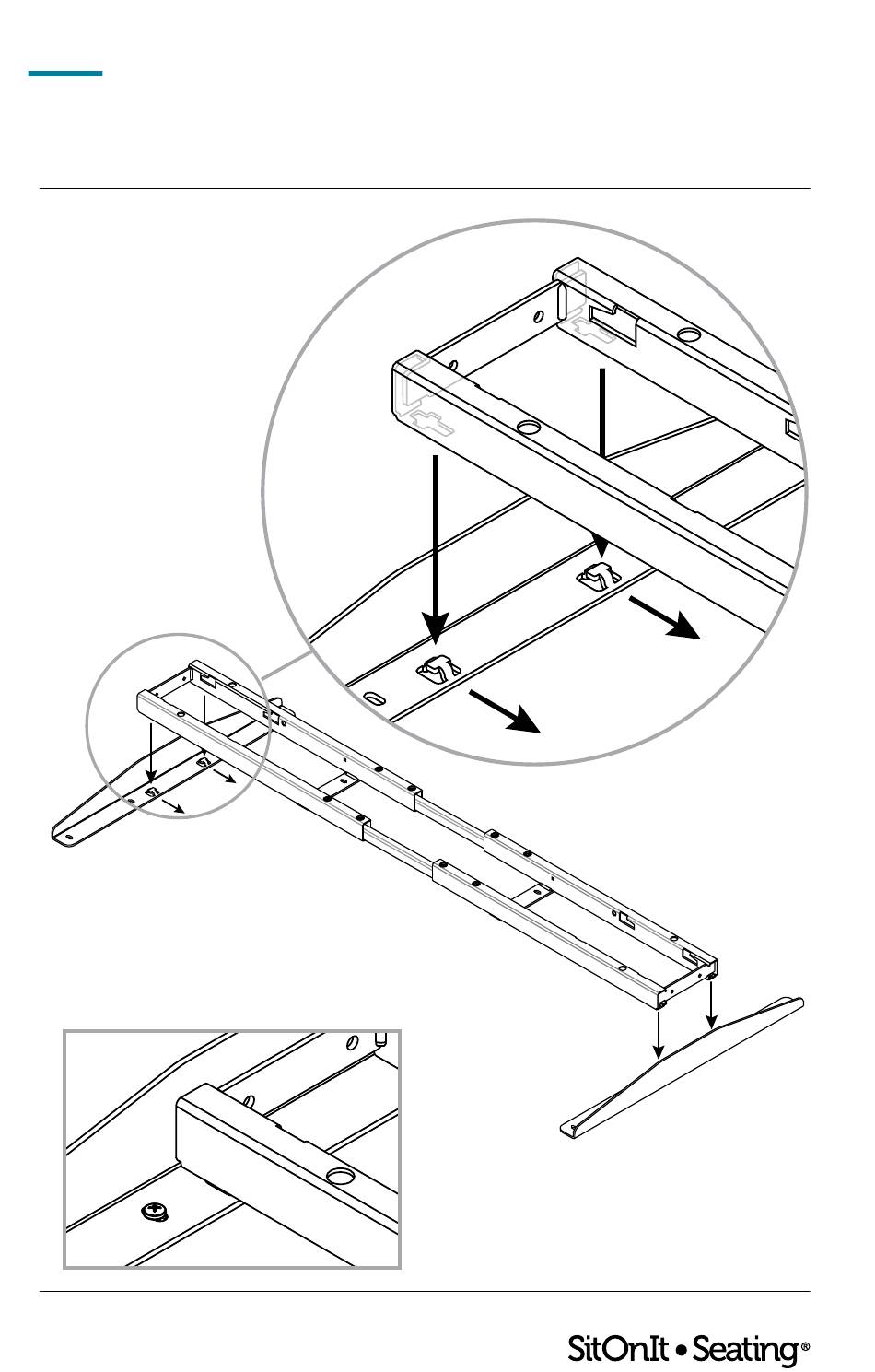 SitOnIt • Seating®