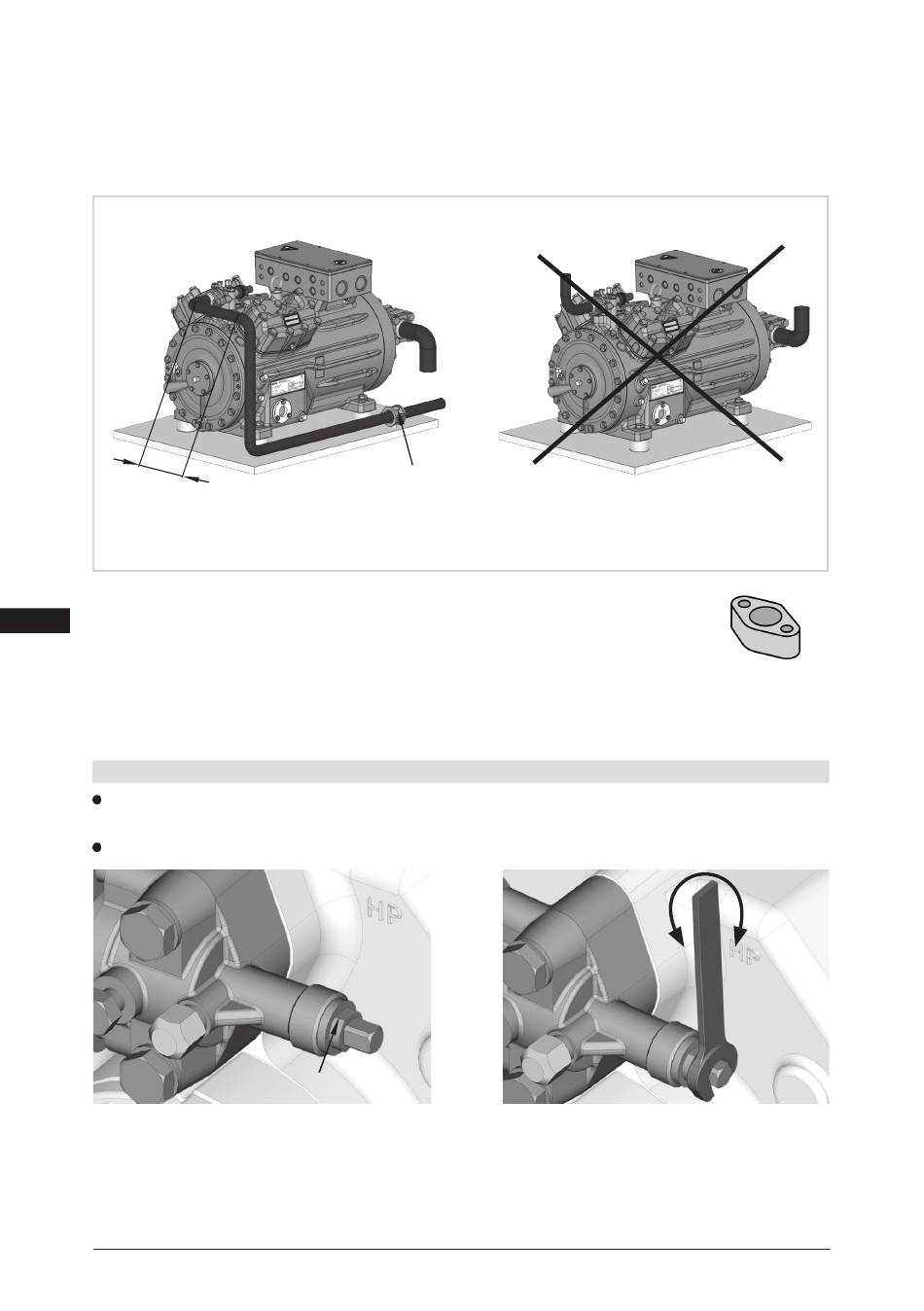 HP

HP